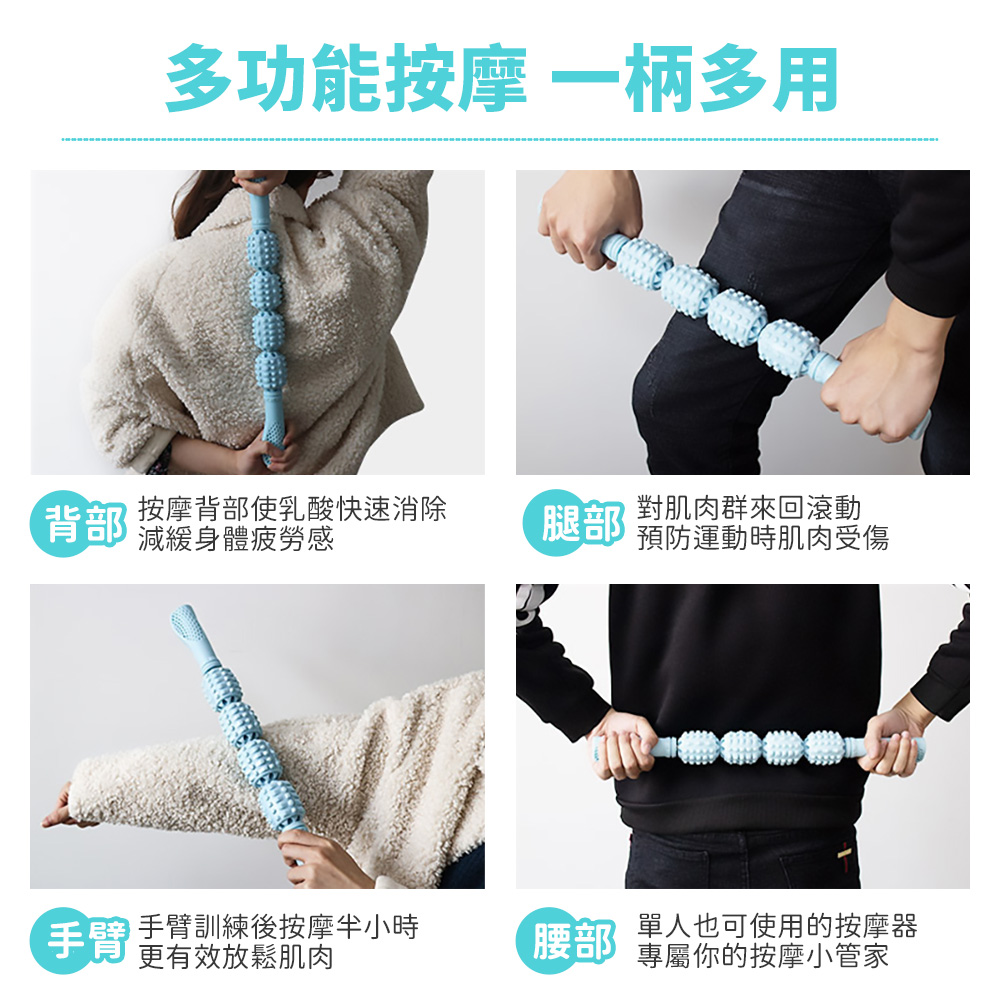 多功能按摩 一柄多用

背部 按摩背部使乳酸快速消除
減緩身體疲勞感

腿部 對肌肉群來回滾動
預防運動時肌肉受傷

手臂 手臂訓練後按摩半小時
更有效放鬆肌肉

腰部 單人也可使用的按摩器
專屬你的按摩小管家