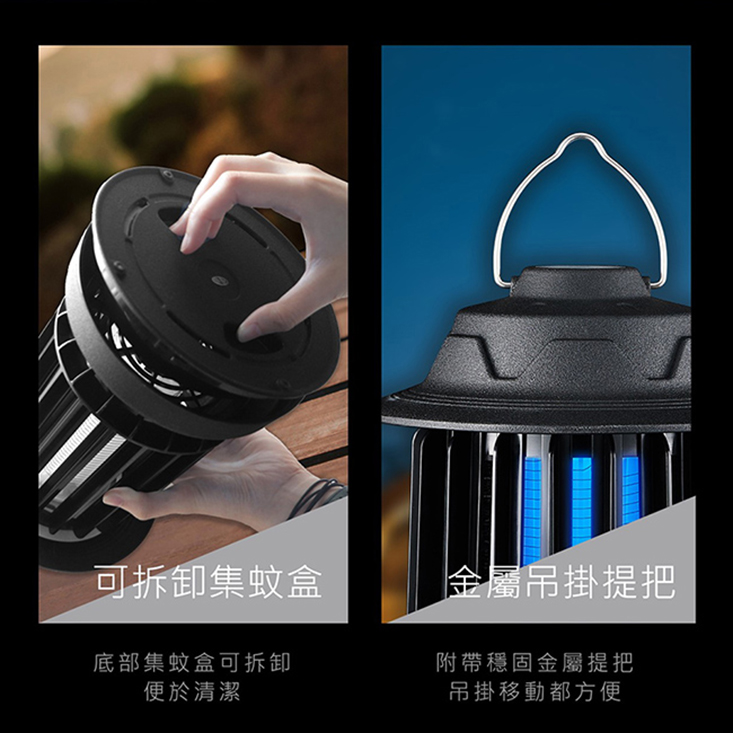 可拆卸集蚊盒

底部集蚊盒可拆卸
便於清潔

金屬吊掛提把

附帶穩固金屬提把
吊掛移動都方便