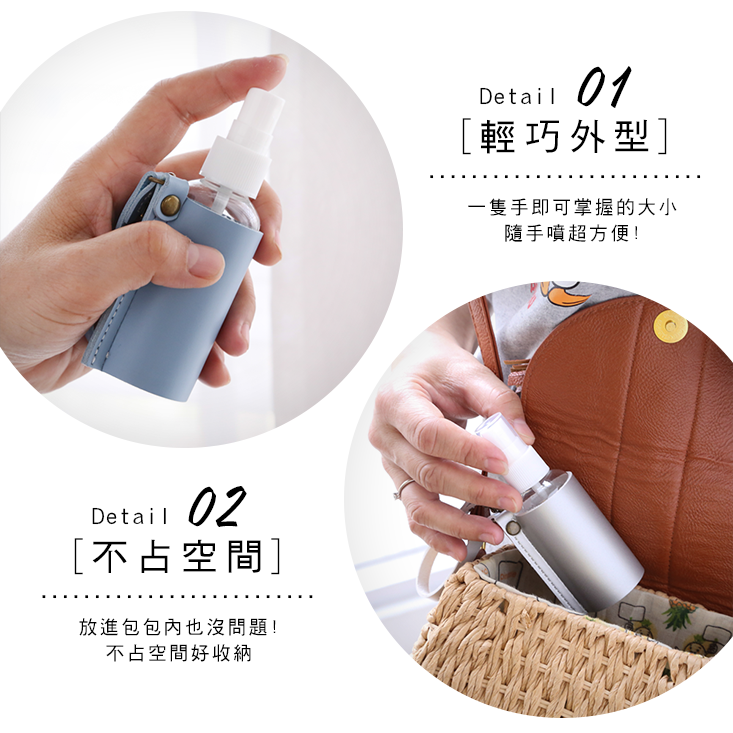 Detail 01
[輕巧外型]

一隻手即可掌握的大小
隨手噴超方便!

Detail 02
[不占空間]

放進包包內也沒問題!
不占空間好收納