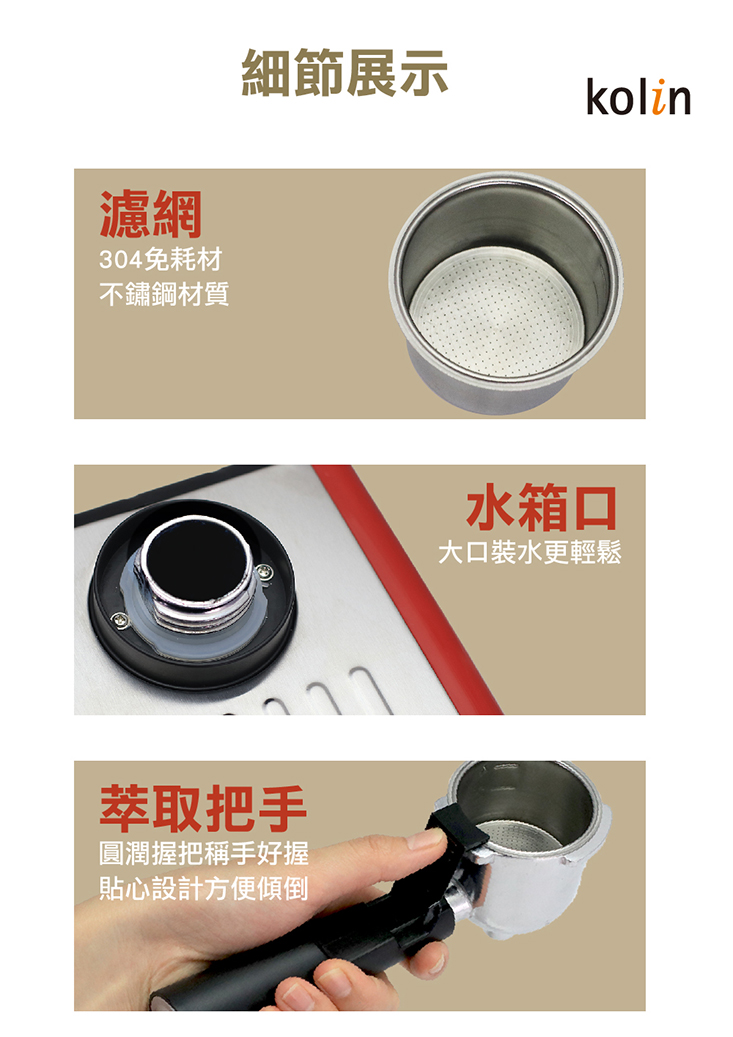 細節展示

kolin

濾網
304免耗材
不鏽鋼材質

水箱口
大口裝水更輕鬆

萃取把手
圓潤握把稱手好握
貼心設計方便傾倒