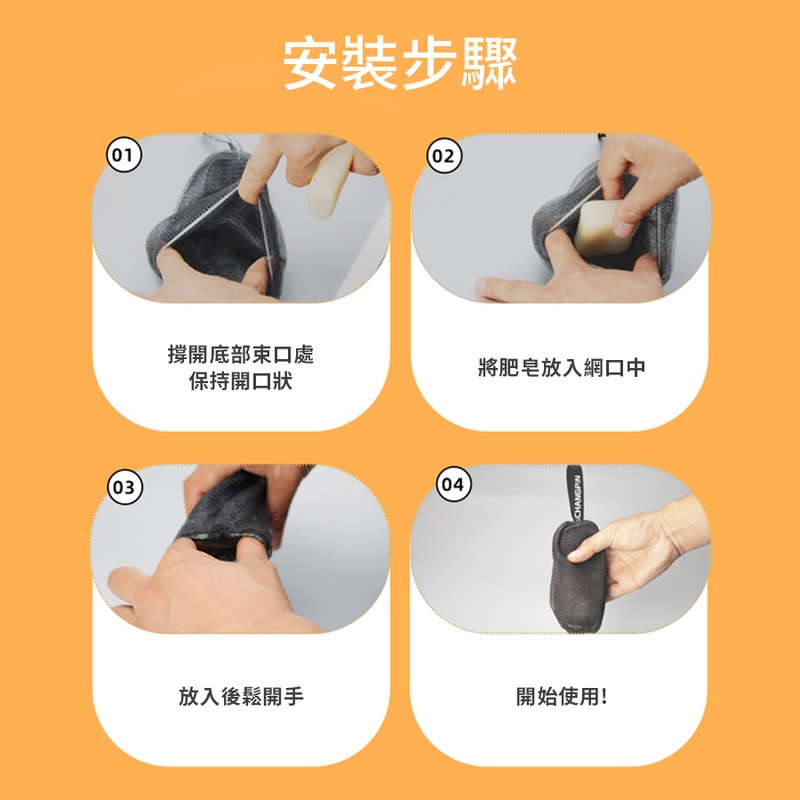 安裝步驟

01

撐開底部束口處
保持開口狀

02

將肥皂放入網口中

03

放入後鬆開手

04

CHANGPIN

開始使用!