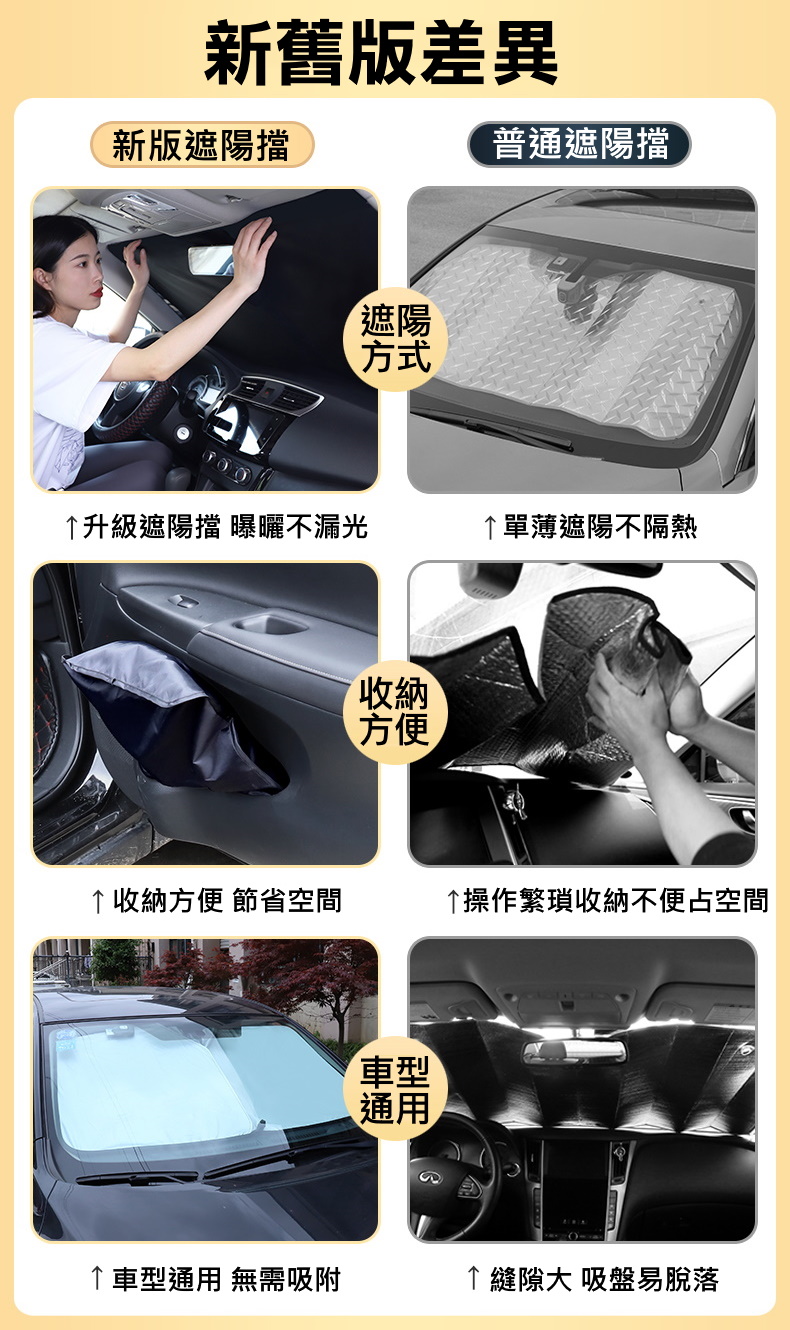 新舊版差異

新版遮陽擋

普通遮陽擋

遮陽方式

↑升級遮陽擋 曝曬不漏光

↑單薄遮陽不隔熱

收納方便

↑收納方便 節省空間

↑操作繁瑣收納不便占空間

車型通用

↑車型通用 無需吸附

↑縫隙大 吸盤易脫落