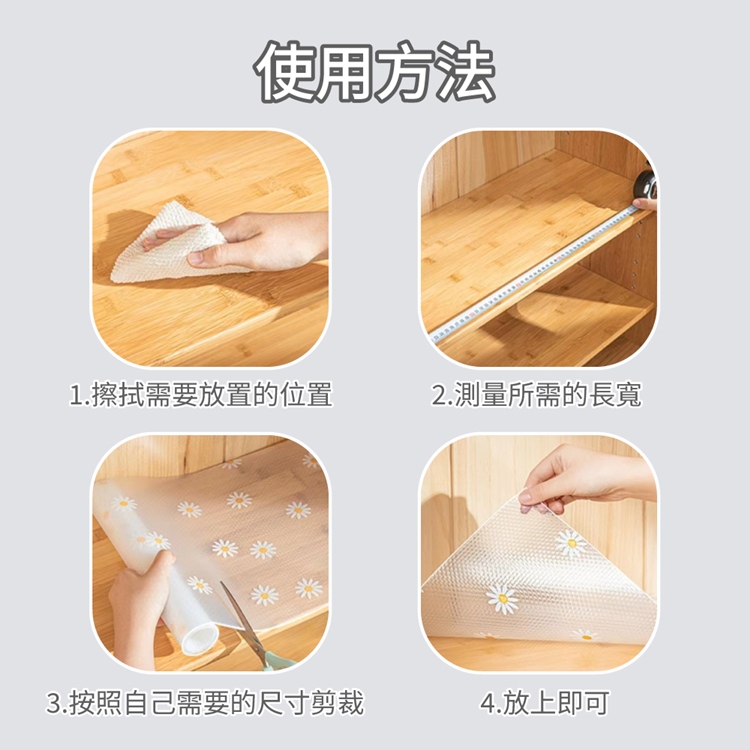 使用方法

1.擦拭需要放置的位置

2.測量所需的長寬

3.按照自己需要的尺寸剪裁

4.放上即可