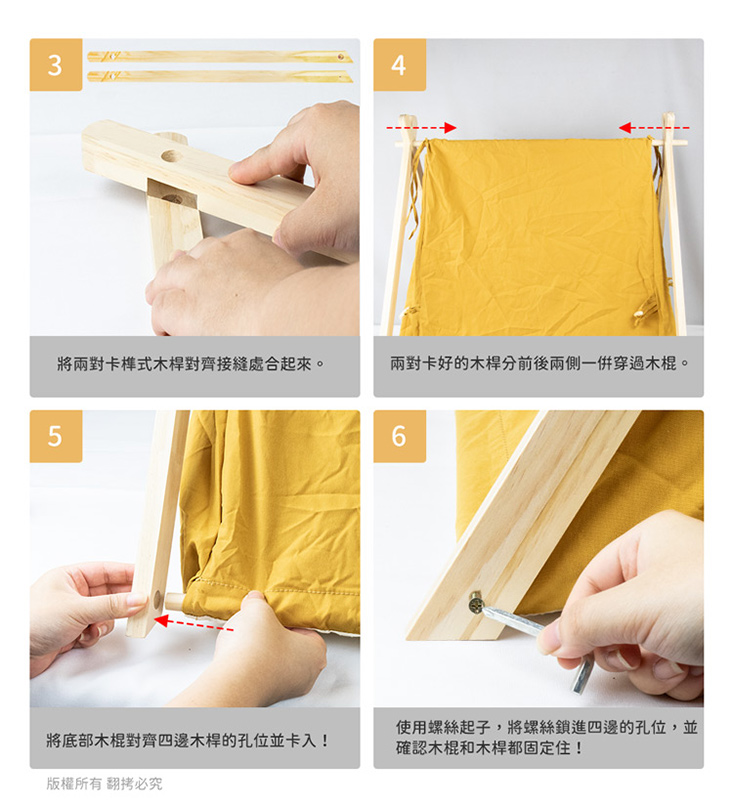 3

將兩對卡榫式木桿對齊接縫處合起來。

4

兩對卡好的木桿分前後兩側一併穿過木棍。

5

將底部木棍對齊四邊木桿的孔位並卡入！

6

使用螺絲起子，將螺絲鎖進四邊的孔位，並確認木棍和木桿都固定住！

版權所有 翻拷必究