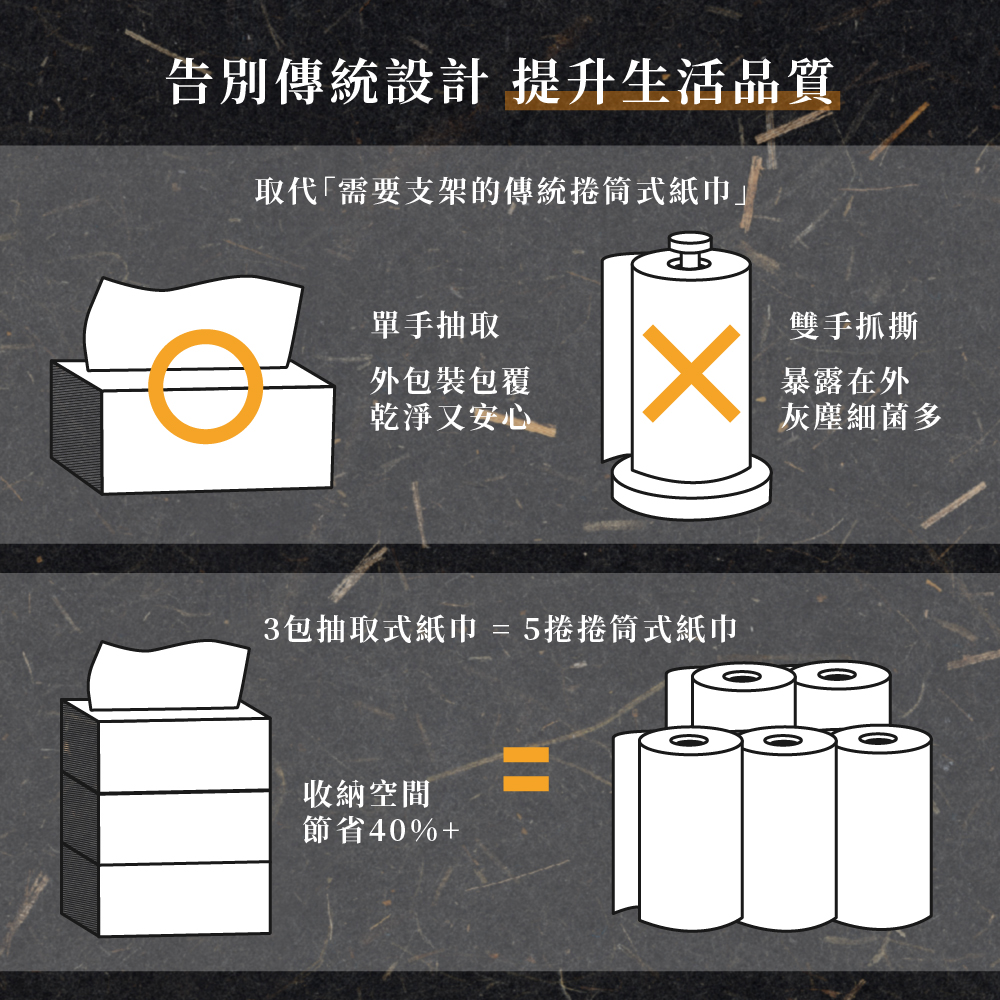 告別傳統設計 提升生活品質

取代「需要支架的傳統捲筒式紙巾」

單手抽取

外包裝包覆
乾淨又安心

雙手抓撕

暴露在外
灰塵細菌多

3包抽取式紙巾 = 5捲捲筒式紙巾

收納空間
節省40%+