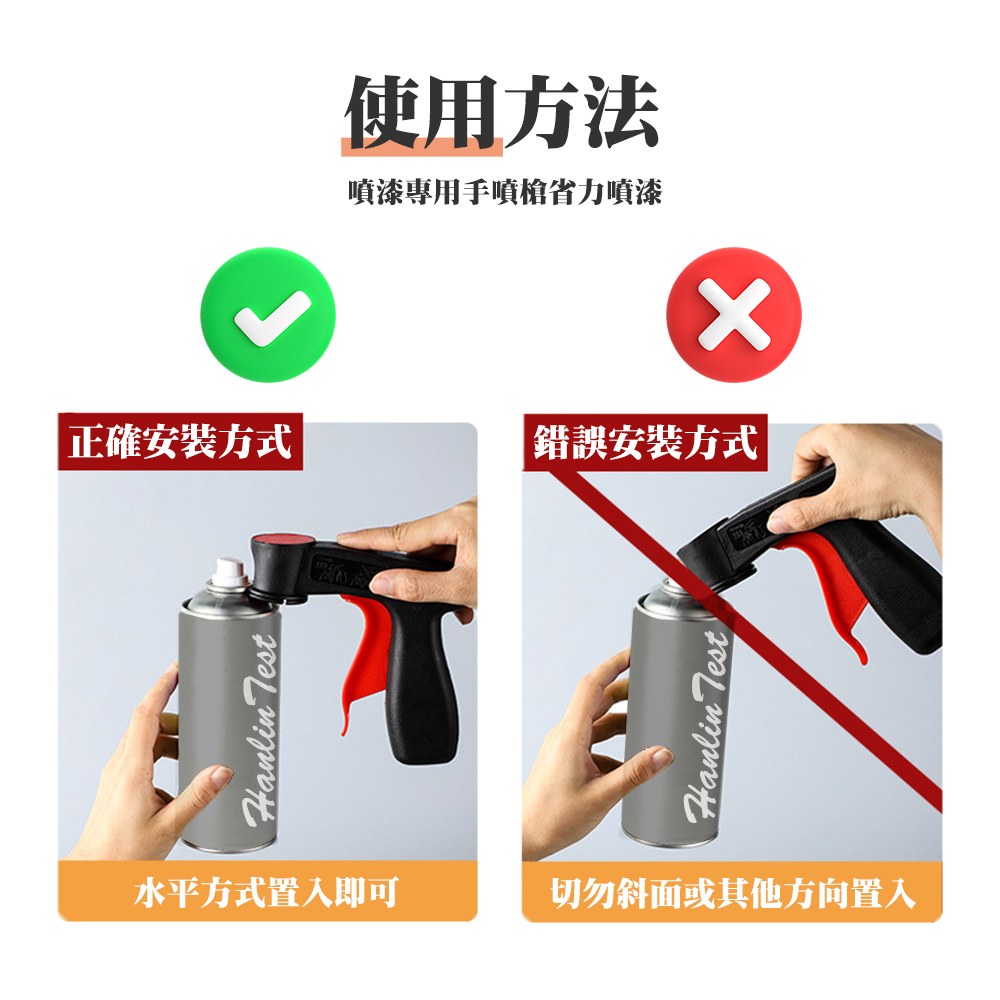 使用方法

噴漆專用手噴槍省力噴漆

正確安裝方式

Hanlin Test

水平方式置入即可

錯誤安裝方式

Hanlin Test

切勿斜面或其他方向置入