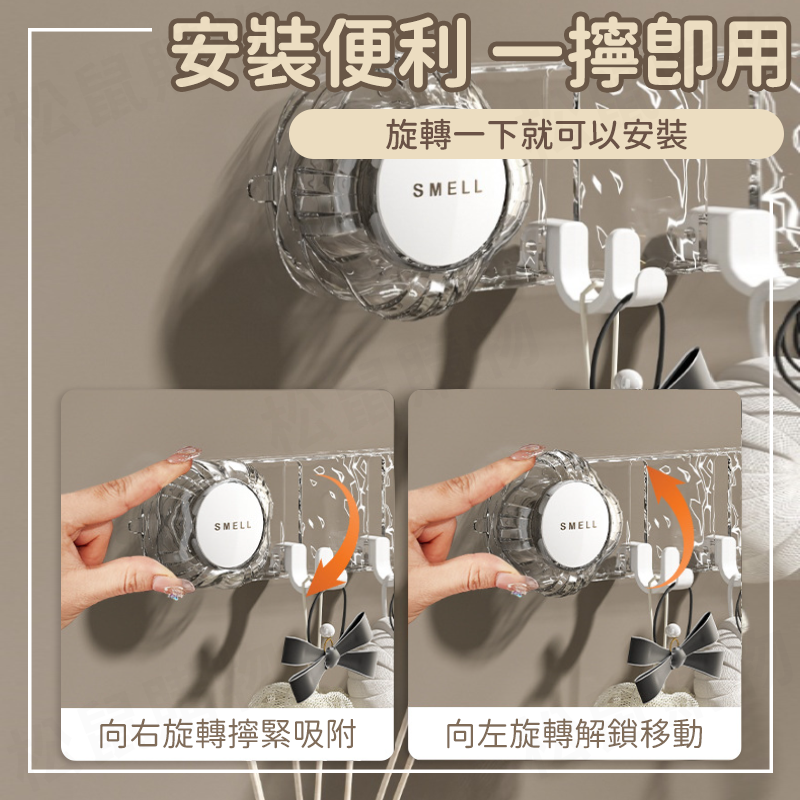 安裝便利 一擰即用

旋轉一下就可以安裝

SMELL

SMELL

SMELL

向右旋轉擰緊吸附

向左旋轉解鎖移動