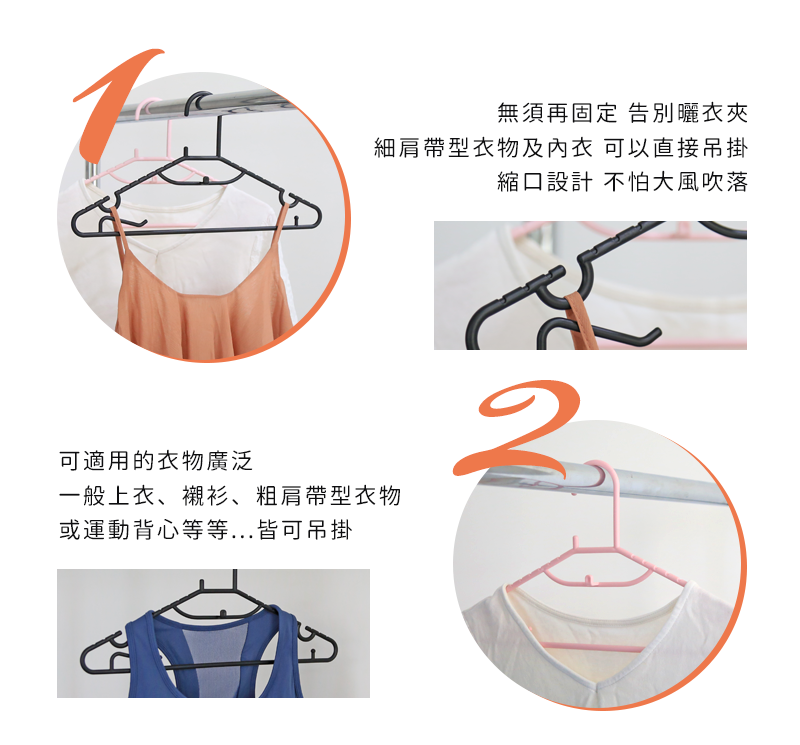 1

無須再固定 告別曬衣夾
細肩帶型衣物及內衣 可以直接吊掛
縮口設計 不怕大風吹落

2

可適用的衣物廣泛
一般上衣、襯衫、粗肩帶型衣物
或運動背心等等...皆可吊掛