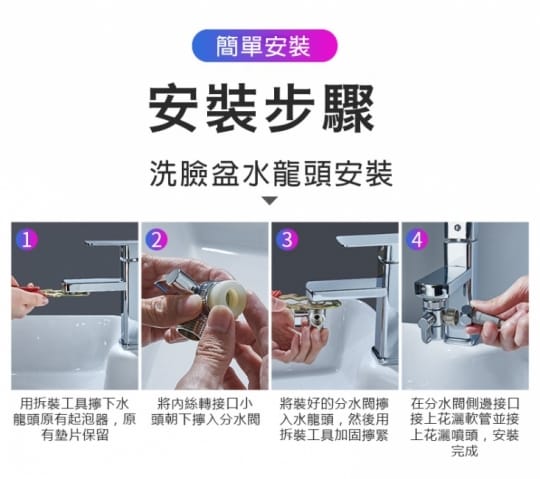 簡單安裝

安裝步驟

洗臉盆水龍頭安裝

1
用拆裝工具擰下水龍頭原有起泡器，原有墊片保留

2
將內絲轉接口小頭朝下擰入分水閥

3
將裝好的分水閥擰入水龍頭，然後用拆裝工具加固擰緊

4
在分水閥側邊接口接上花灑軟管並接上花灑噴頭，安裝完成