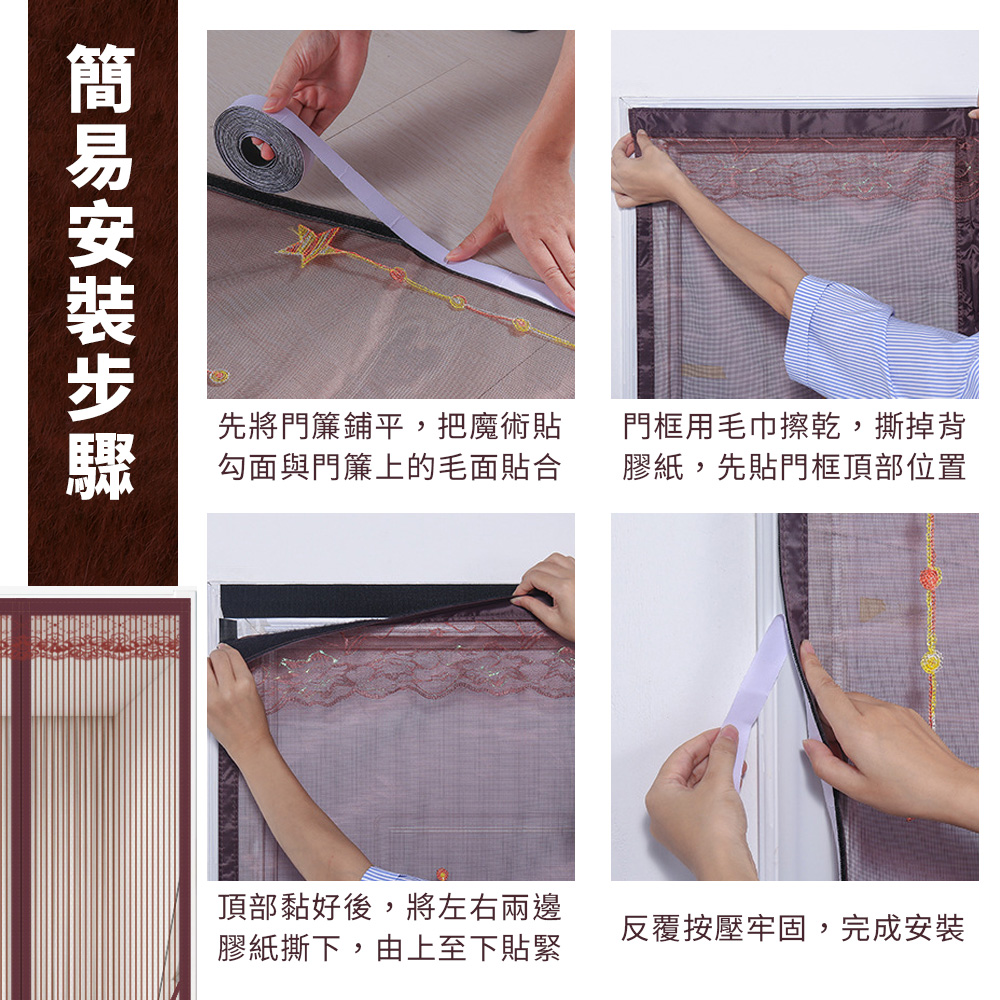 簡易安裝步驟

先將門簾鋪平，把魔術貼勾面與門簾上的毛面貼合

門框用毛巾擦乾，撕掉背膠紙，先貼門框頂部位置

頂部黏好後，將左右兩邊膠紙撕下，由上至下貼緊

反覆按壓牢固，完成安裝