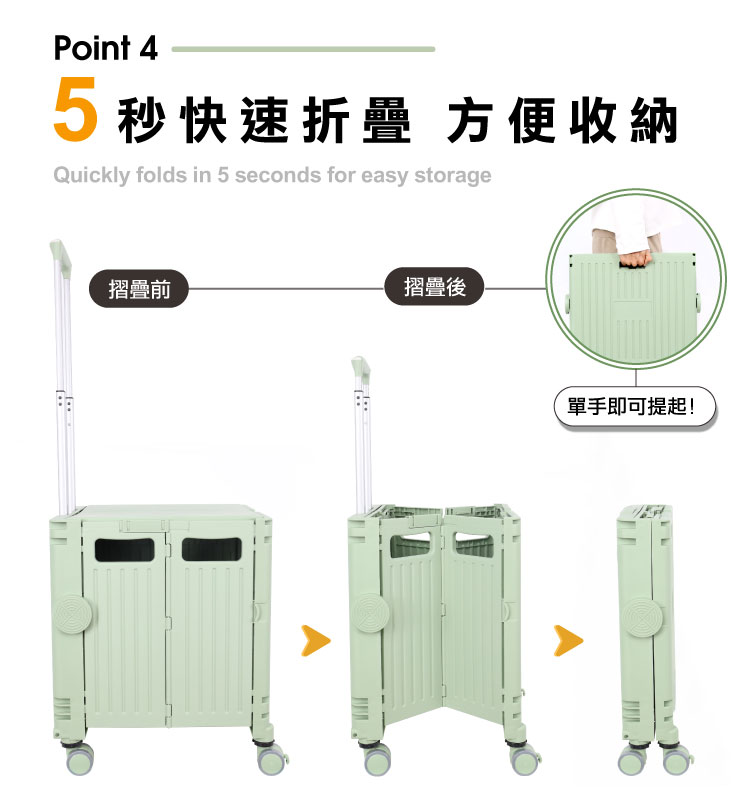 Point 4

5 秒快速折疊 方便收納

Quickly folds in 5 seconds for easy storage

摺疊前

摺疊後

單手即可提起!