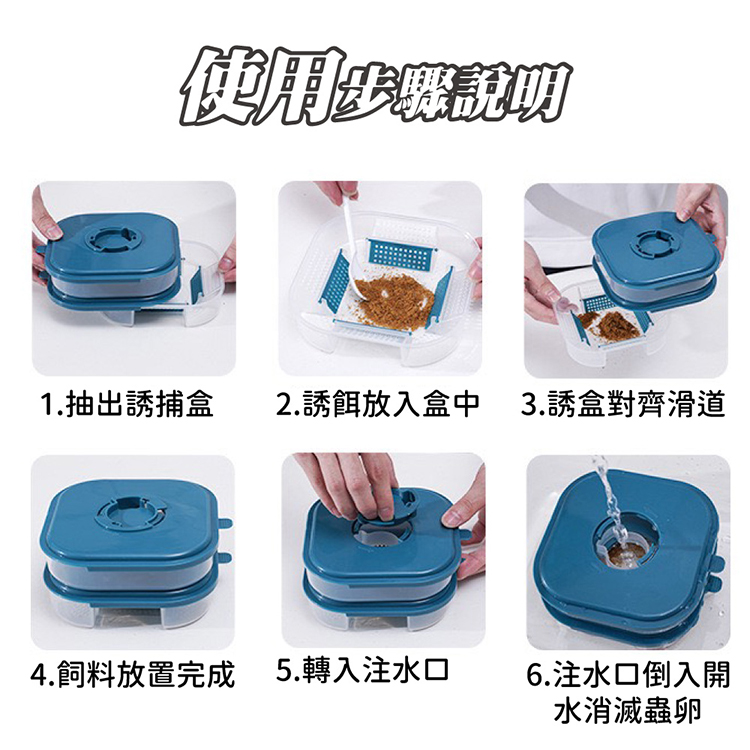 使用步驟說明

1.抽出誘捕盒

2.誘餌放入盒中

3.誘盒對齊滑道

4.飼料放置完成

5.轉入注水口

6.注水口倒入開水消滅蟲卵