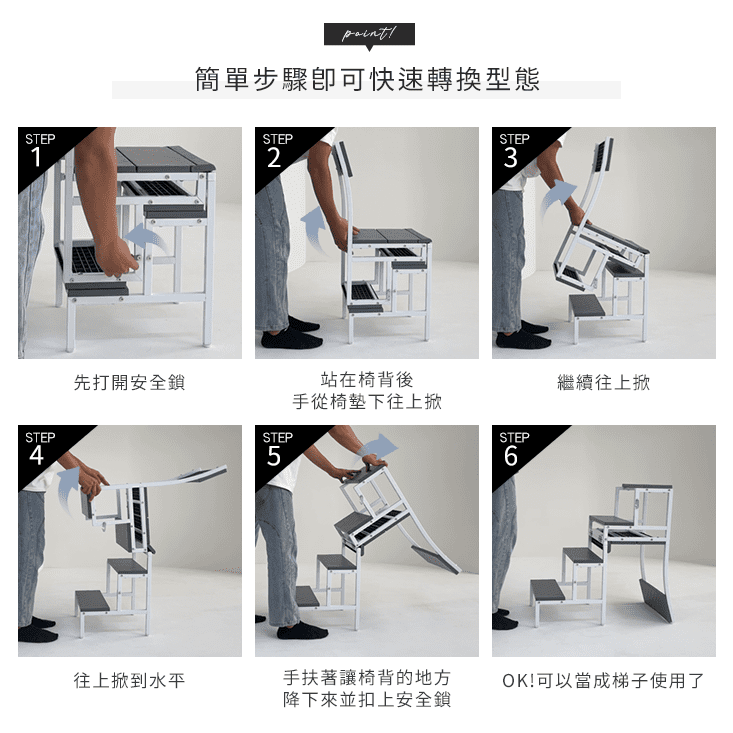 point!

簡單步驟即可快速轉換型態

STEP 1

先打開安全鎖

STEP 2

站在椅背後
手從椅墊下往上掀

STEP 3

繼續往上掀

STEP 4

往上掀到水平

STEP 5

手扶著讓椅背的地方
降下來並扣上安全鎖

STEP 6

OK!可以當成梯子使用了