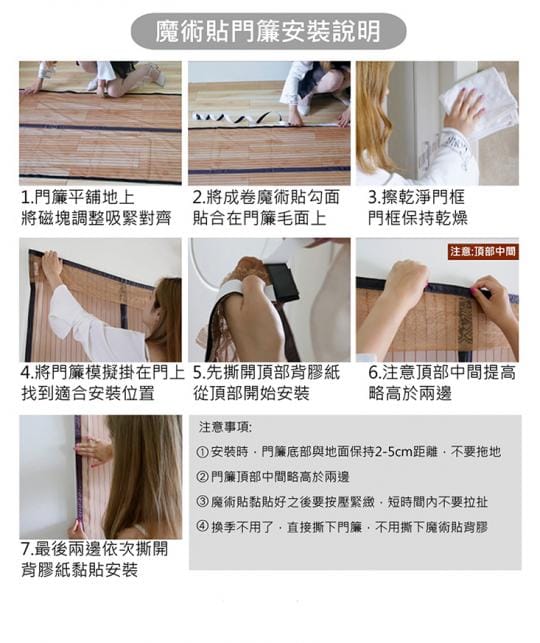 魔術貼門簾安裝說明

1.門簾平鋪地上
將磁塊調整吸緊對齊

2.將成卷魔術貼勾面
貼合在門簾毛面上

3.擦乾淨門框
門框保持乾燥

注意:頂部中間

4.將門簾模擬掛在門上
找到適合安裝位置

5.先撕開頂部背膠紙
從頂部開始安裝

6.注意頂部中間提高
略高於兩邊

7.最後兩邊依次撕開
背膠紙黏貼安裝

注意事項:

① 安裝時，門簾底部與地面保持2-5cm距離，不要拖地

② 門簾頂部中間略高於兩邊

③ 魔術貼黏貼好之後要按壓緊緻，短時間內不要拉扯

④ 換季不用了，直接撕下門簾，不用撕下魔術貼背膠