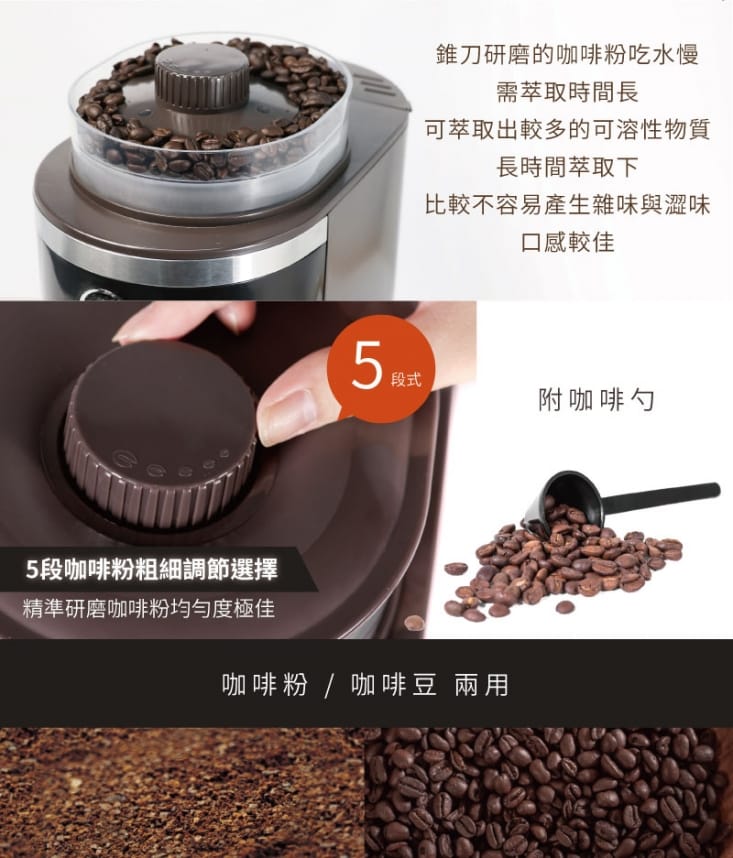 錐刀研磨的咖啡粉吃水慢
需萃取時間長
可萃取出較多的可溶性物質
長時間萃取下
比較不容易產生雜味與澀味
口感較佳

5 段式

附咖啡勺

5段咖啡粉粗細調節選擇
精準研磨咖啡粉均勻度極佳

咖啡粉 / 咖啡豆 兩用