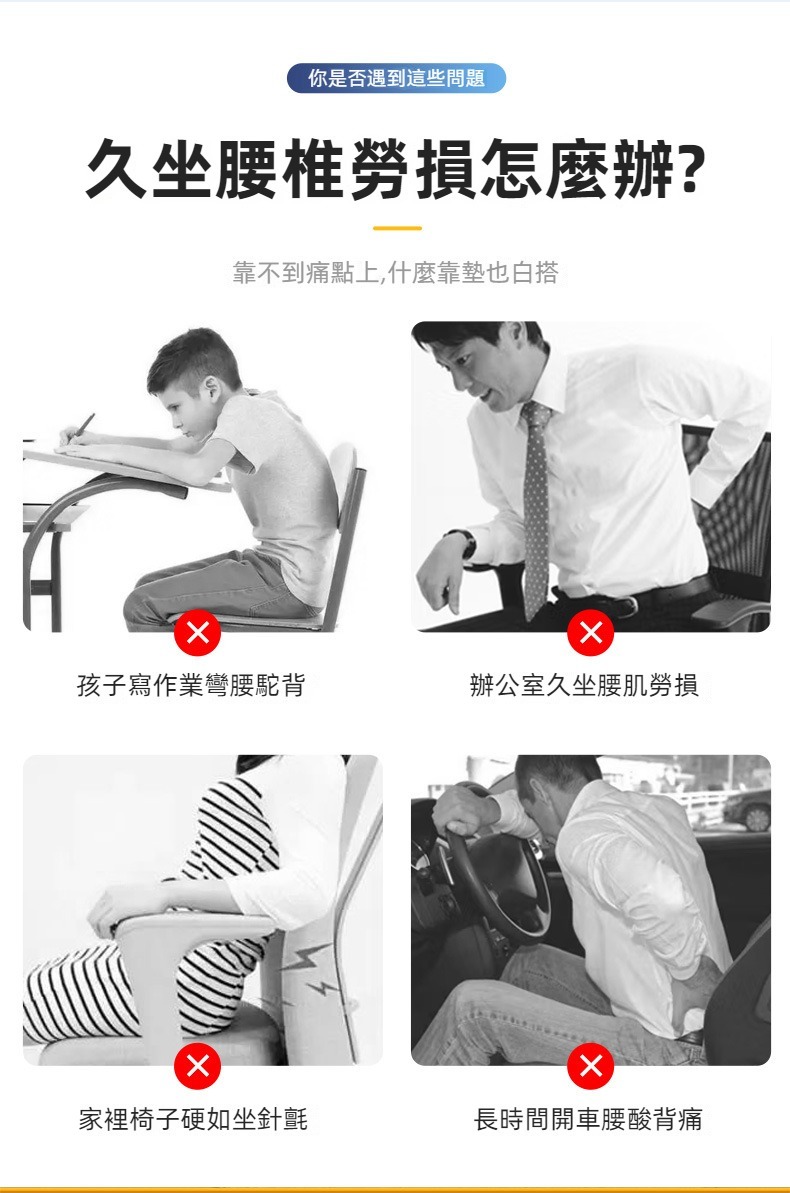 你是否遇到這些問題

久坐腰椎勞損怎麼辦?

靠不到痛點上,什麼靠墊也白搭

孩子寫作業彎腰駝背

辦公室久坐腰肌勞損

家裡椅子硬如坐針氈

長時間開車腰酸背痛