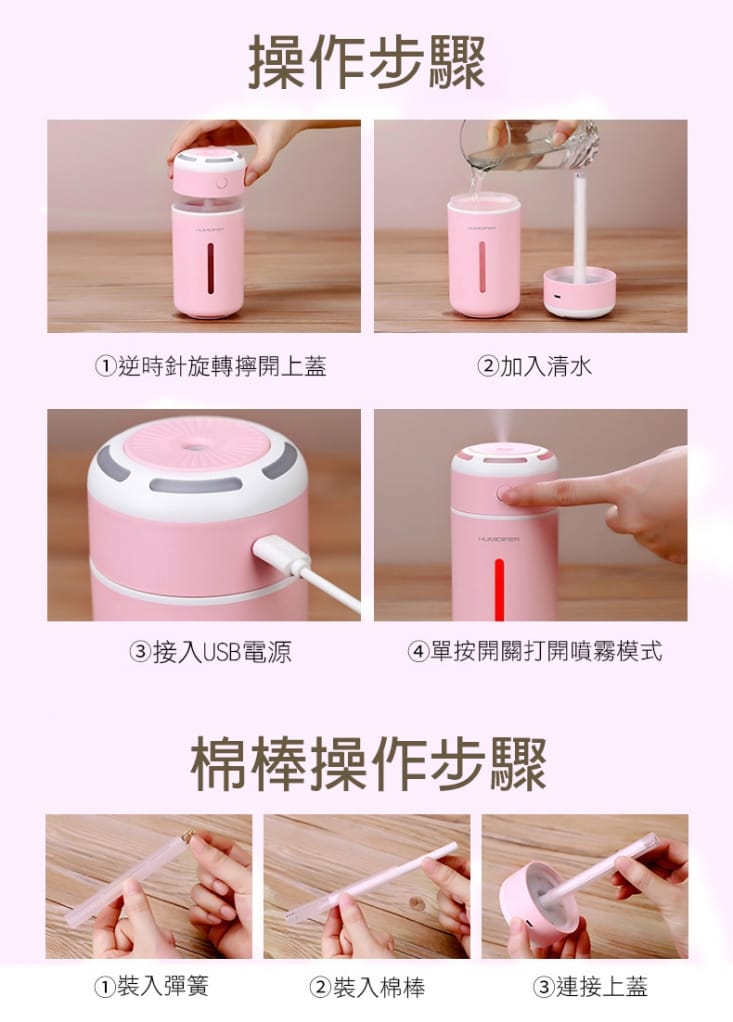 操作步驟

HUMIDIFIER

HUMIDIFIER

①逆時針旋轉擰開上蓋

②加入清水

HUMIDIFIER

③接入USB電源

④單按開關打開噴霧模式

棉棒操作步驟

①裝入彈簧

②裝入棉棒

③連接上蓋