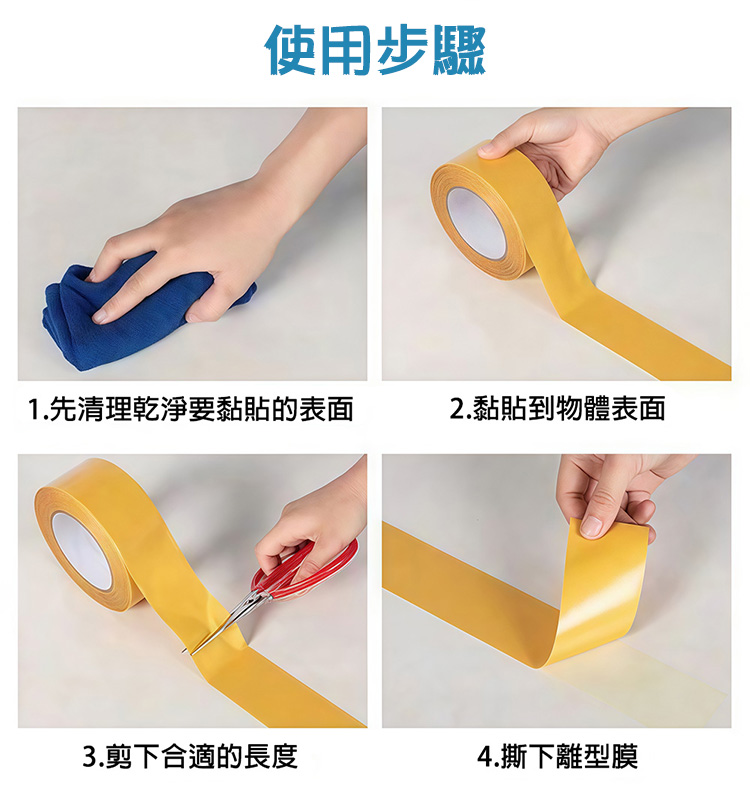 使用步驟

1.先清理乾淨要黏貼的表面

2.黏貼到物體表面

3.剪下合適的長度

4.撕下離型膜