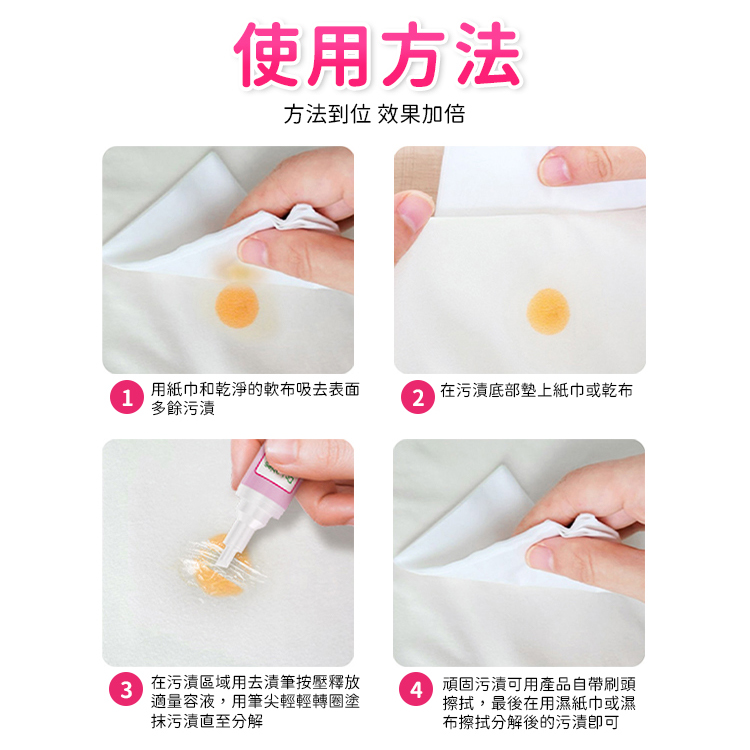 使用方法

方法到位 效果加倍

1 用紙巾和乾淨的軟布吸去表面多餘污漬

2 在污漬底部墊上紙巾或乾布

3 在污漬區域用去漬筆按壓釋放適量容液，用筆尖輕輕轉圈塗抹污漬直至分解

4 頑固污漬可用產品自帶刷頭擦拭，最後在用濕紙巾或濕布擦拭分解後的污漬即可