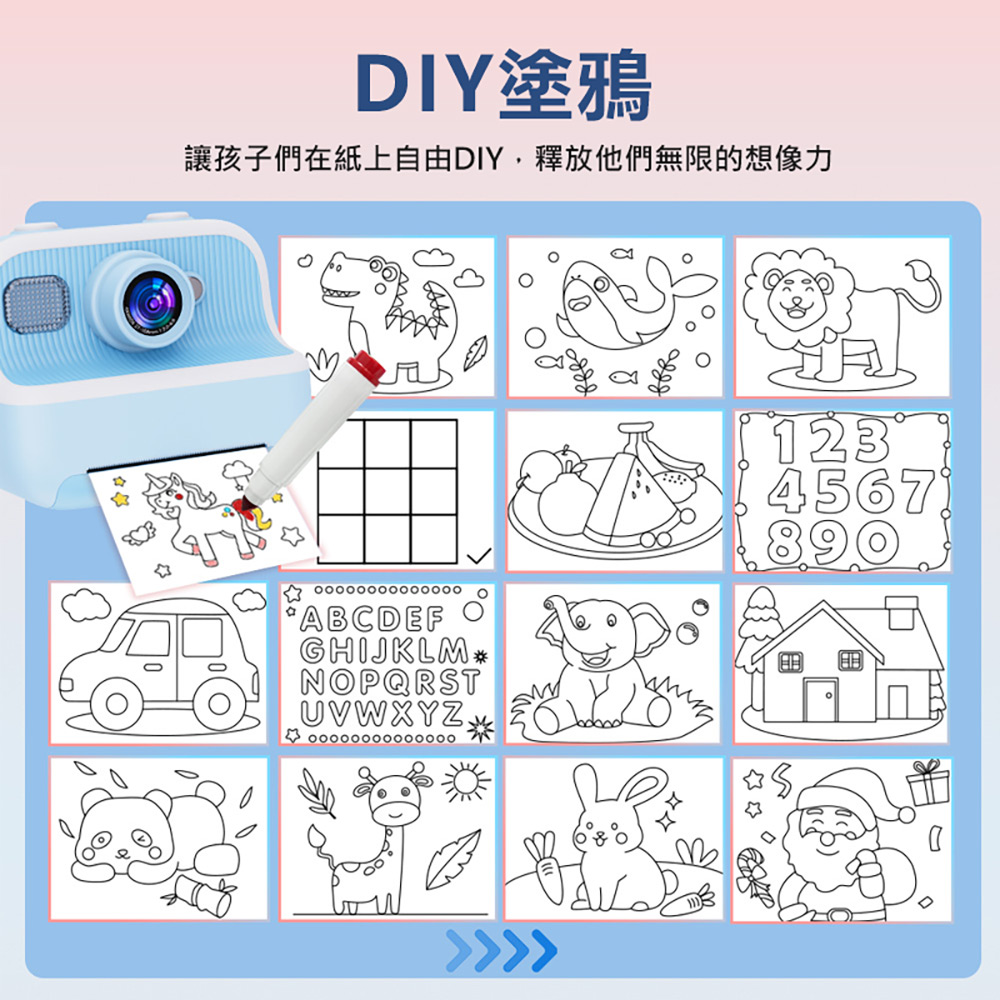 DIY塗鴉

讓孩子們在紙上自由DIY，釋放他們無限的想像力

123
4567
890

ABCDEF
GHIJKLM
NOPQRST
UVWXYZ