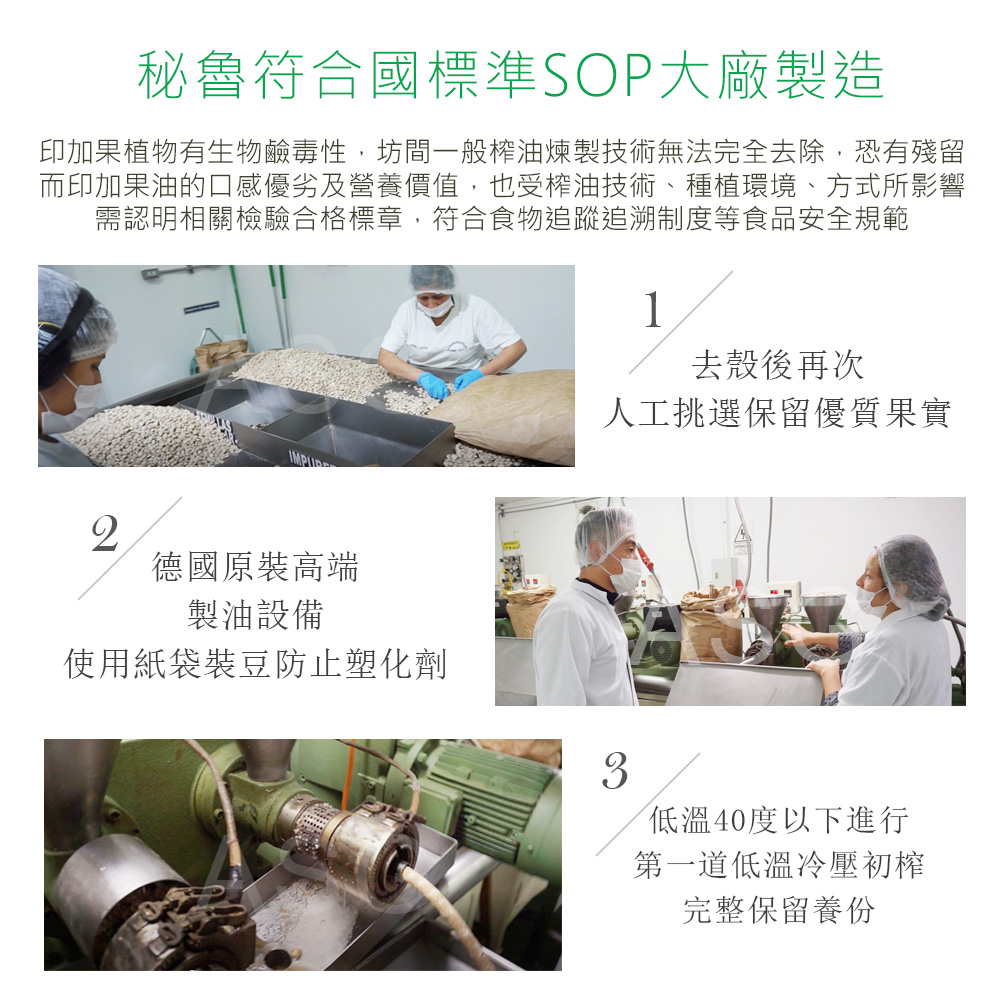 秘魯符合國標準SOP大廠製造

印加果植物有生物鹼毒性，坊間一般榨油煉製技術無法完全去除，恐有殘留
而印加果油的口感優劣及營養價值，也受榨油技術、種植環境、方式所影響
需認明相關檢驗合格標章，符合食物追蹤追溯制度等食品安全規範

IMPURE

1
去殼後再次
人工挑選保留優質果實

2
德國原裝高端
製油設備
使用紙袋裝豆防止塑化劑

3
低溫40度以下進行
第一道低溫冷壓初榨
完整保留養份