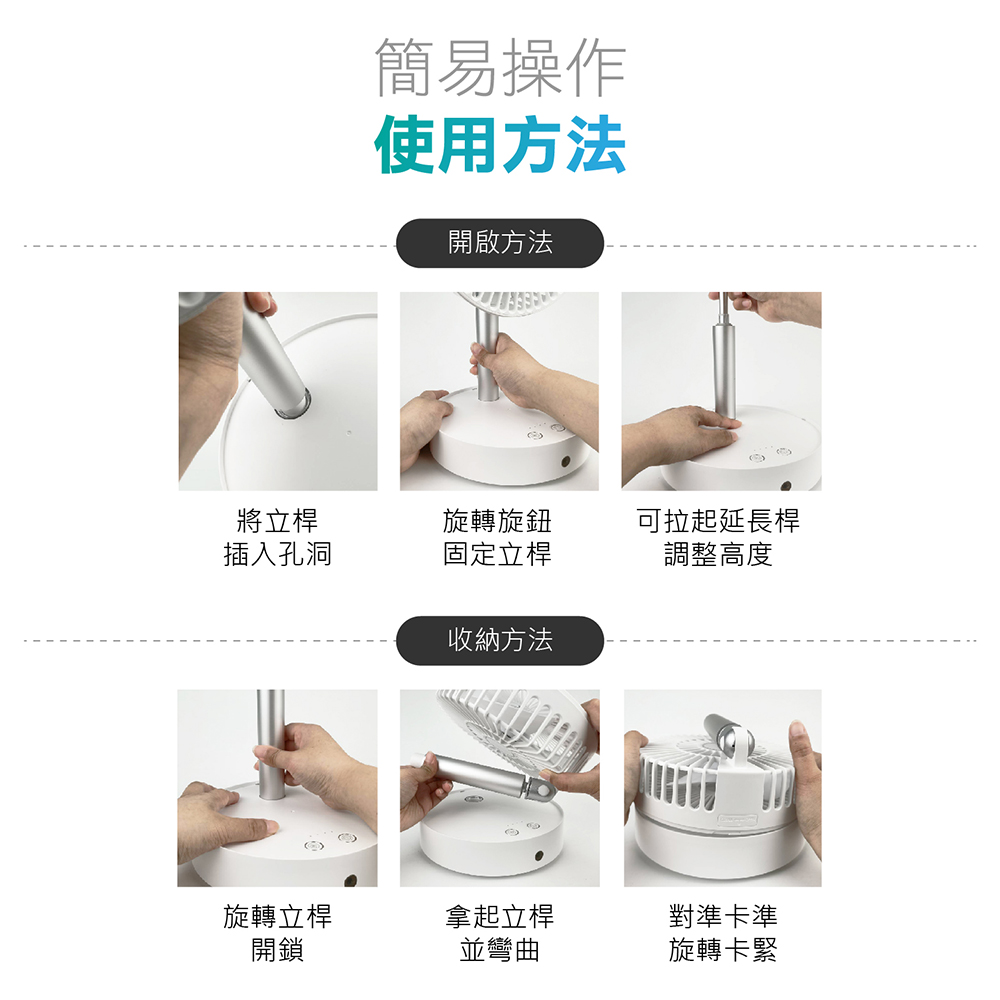 簡易操作
使用方法

開啟方法

將立桿
插入孔洞

旋轉旋鈕
固定立桿

可拉起延長桿
調整高度

收納方法

旋轉立桿
開鎖

拿起立桿
並彎曲

對準卡準
旋轉卡緊