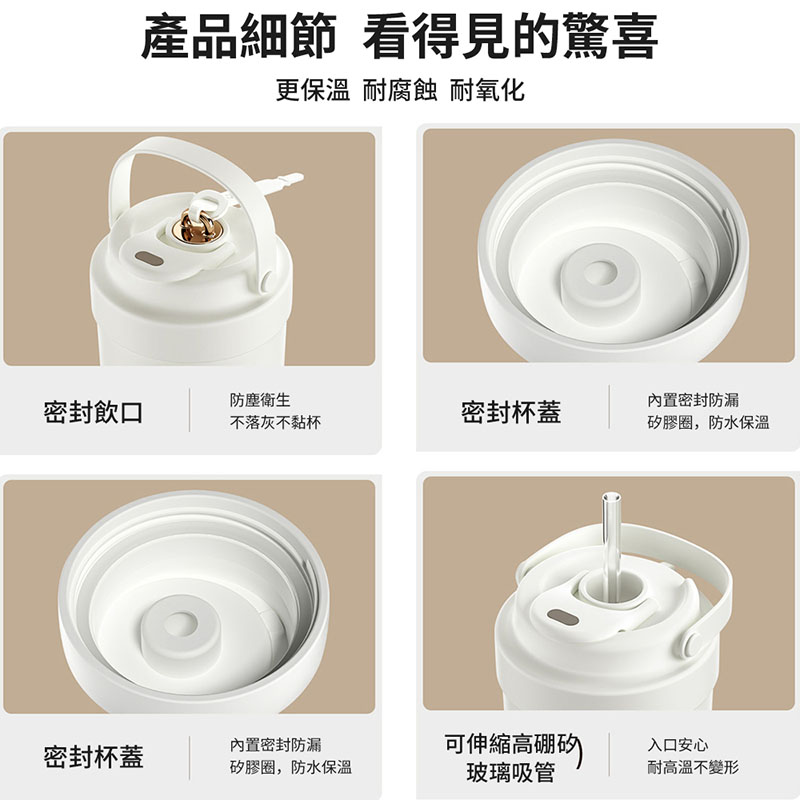 產品細節 看得見的驚喜

更保溫 耐腐蝕 耐氧化

密封飲口

防塵衛生
不落灰不黏杯

密封杯蓋

內置密封防漏
矽膠圈，防水保溫

密封杯蓋

內置密封防漏
矽膠圈，防水保溫

可伸縮高硼矽
玻璃吸管

入口安心
耐高溫不變形