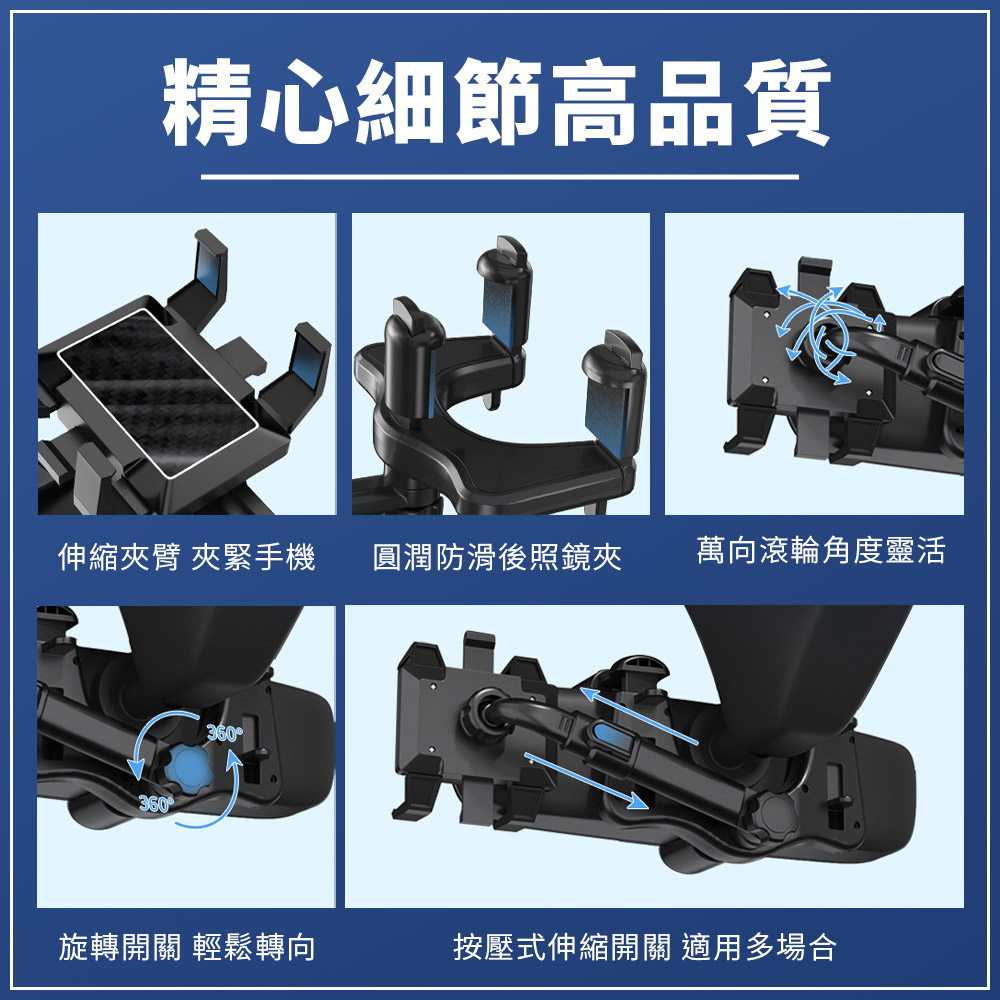 精心細節高品質

伸縮夾臂 夾緊手機

圓潤防滑後照鏡夾

萬向滾輪角度靈活

360°

360°

旋轉開關 輕鬆轉向

按壓式伸縮開關 適用多場合