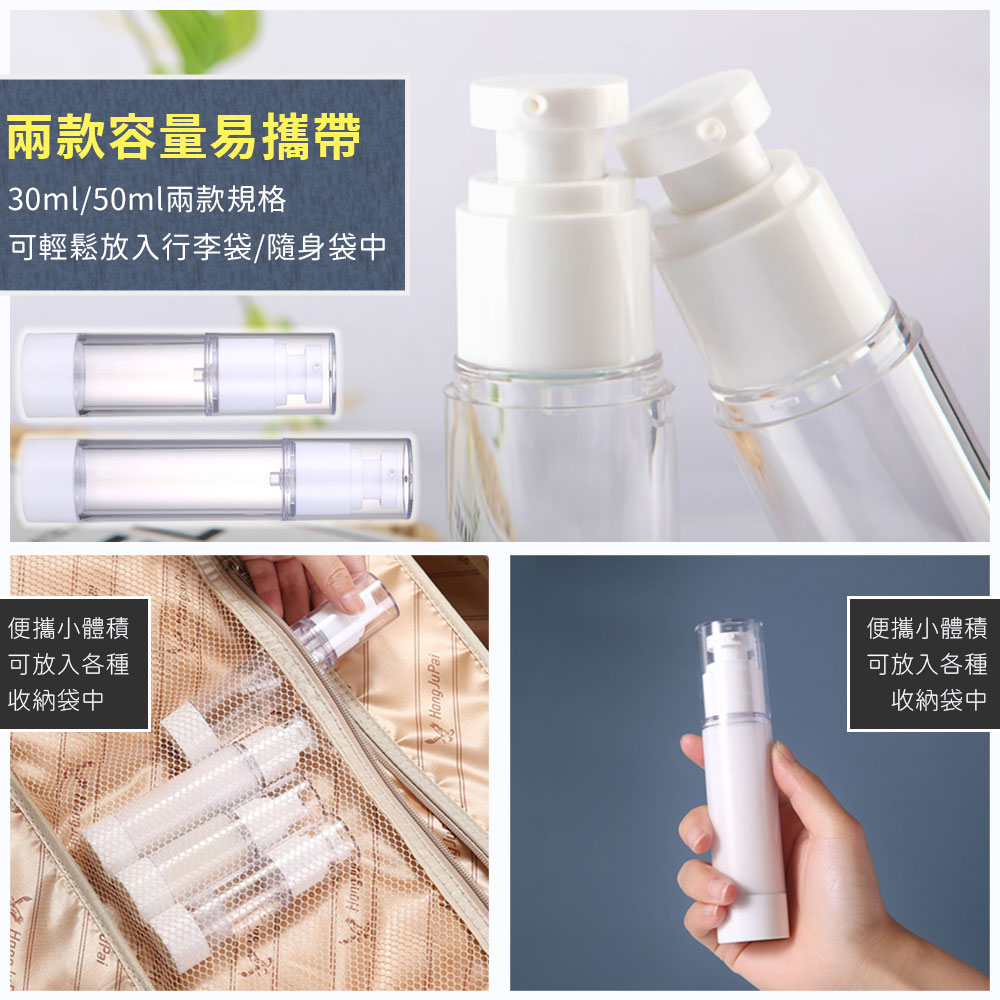 兩款容量易攜帶
30ml/50ml兩款規格
可輕鬆放入行李袋/隨身袋中

便攜小體積
可放入各種
收納袋中

Hang JuPai

便攜小體積
可放入各種
收納袋中