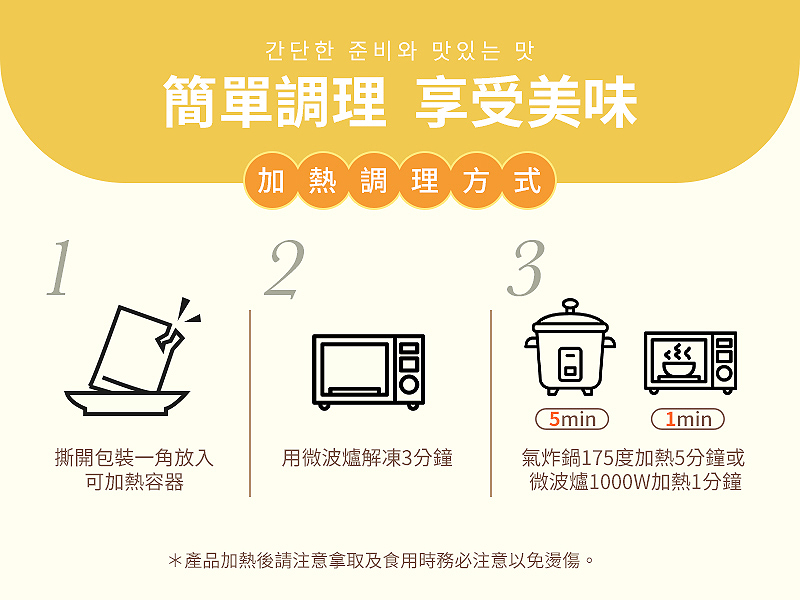 간단한 준비와 맛있는 맛

簡單調理 享受美味

加熱調理方式

1

撕開包裝一角放入可加熱容器

2

用微波爐解凍3分鐘

3

5min

1min

氣炸鍋175度加熱5分鐘或微波爐1000W加熱1分鐘

＊產品加熱後請注意拿取及食用時務必注意以免燙傷。