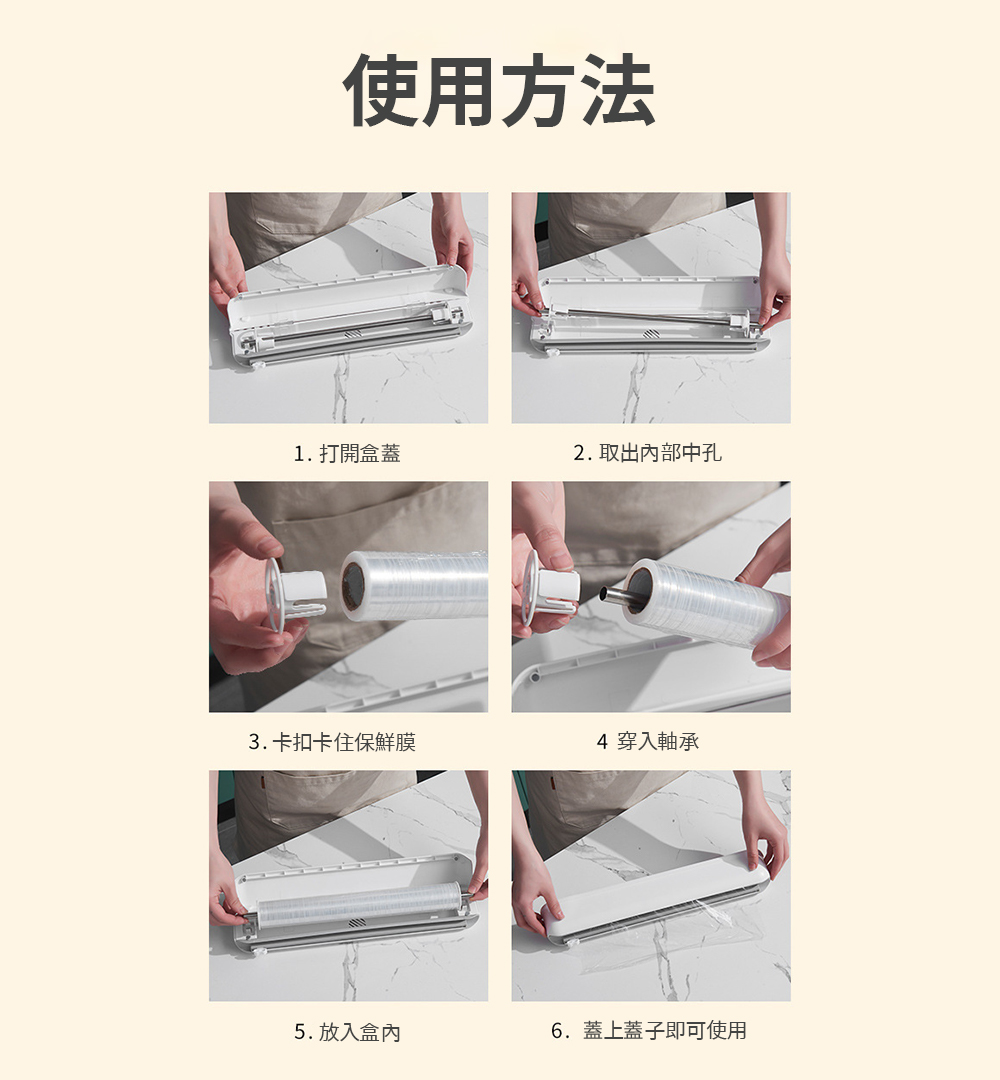 使用方法

1. 打開盒蓋

2. 取出內部中孔

3. 卡扣卡住保鮮膜

4 穿入軸承

5. 放入盒內

6. 蓋上蓋子即可使用