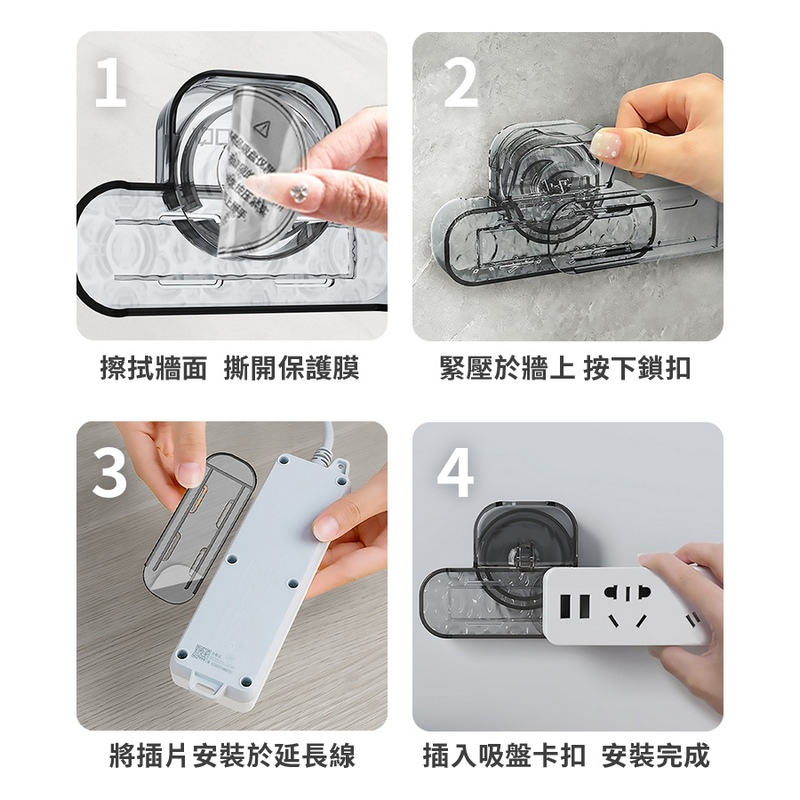 1

擦拭牆面 撕開保護膜

2

緊壓於牆上 按下鎖扣

3

將插片安裝於延長線

4

插入吸盤卡扣 安裝完成