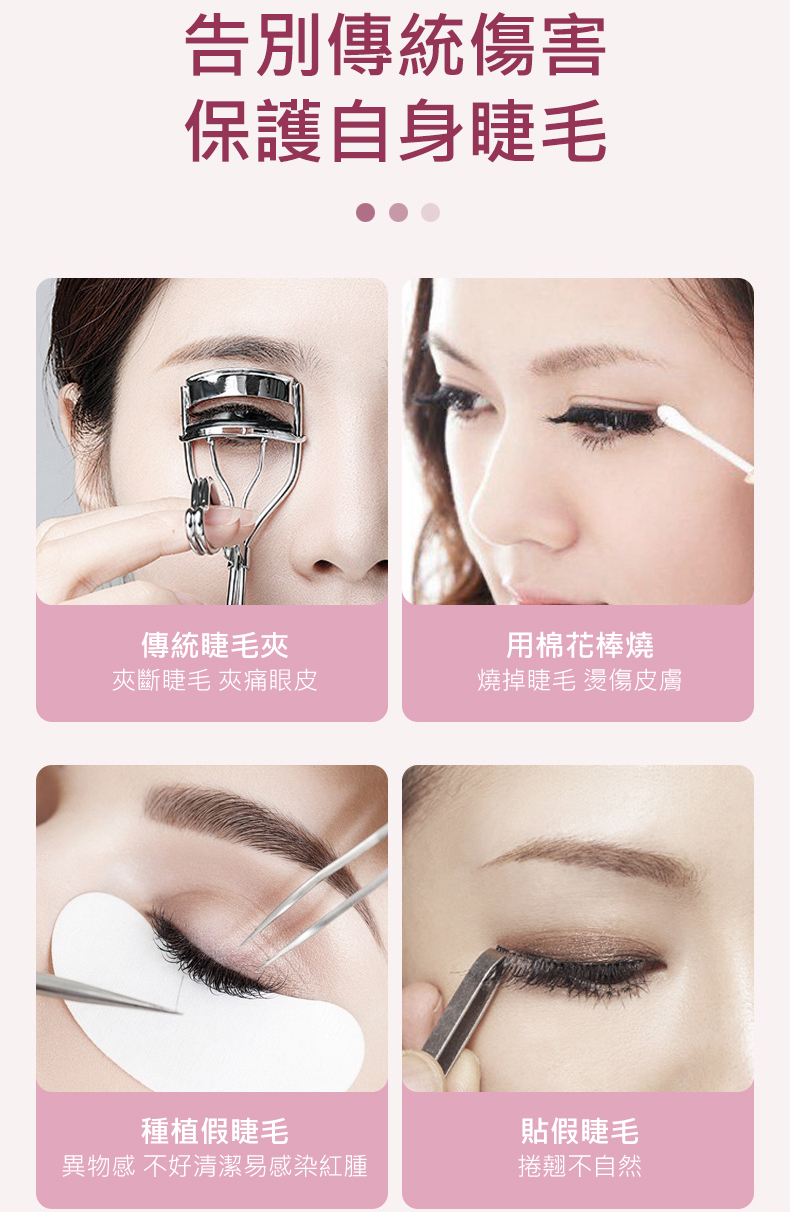 告別傳統傷害
保護自身睫毛

傳統睫毛夾
夾斷睫毛 夾痛眼皮

用棉花棒燒
燒掉睫毛 燙傷皮膚

種植假睫毛
異物感 不好清潔易感染紅腫

貼假睫毛
捲翹不自然