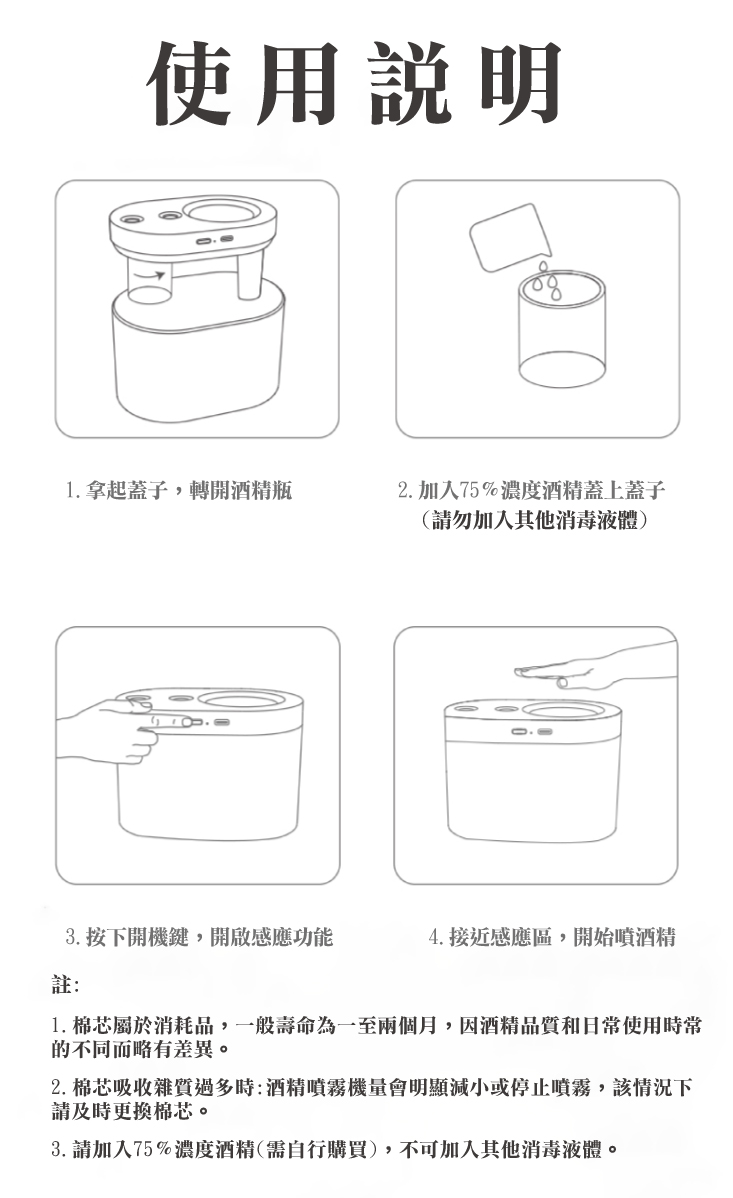 使用說明

1. 拿起蓋子，轉開酒精瓶

2. 加入75％濃度酒精蓋上蓋子
（請勿加入其他消毒液體）

3. 按下開機鍵，開啟感應功能

4. 接近感應區，開始噴酒精

註：

1. 棉芯屬於消耗品，一般壽命為一至兩個月，因酒精品質和日常使用時常的不同而略有差異。

2. 棉芯吸收雜質過多時：酒精噴霧機量會明顯減小或停止噴霧，該情況下請及時更換棉芯。

3. 請加入75％濃度酒精（需自行購買），不可加入其他消毒液體。