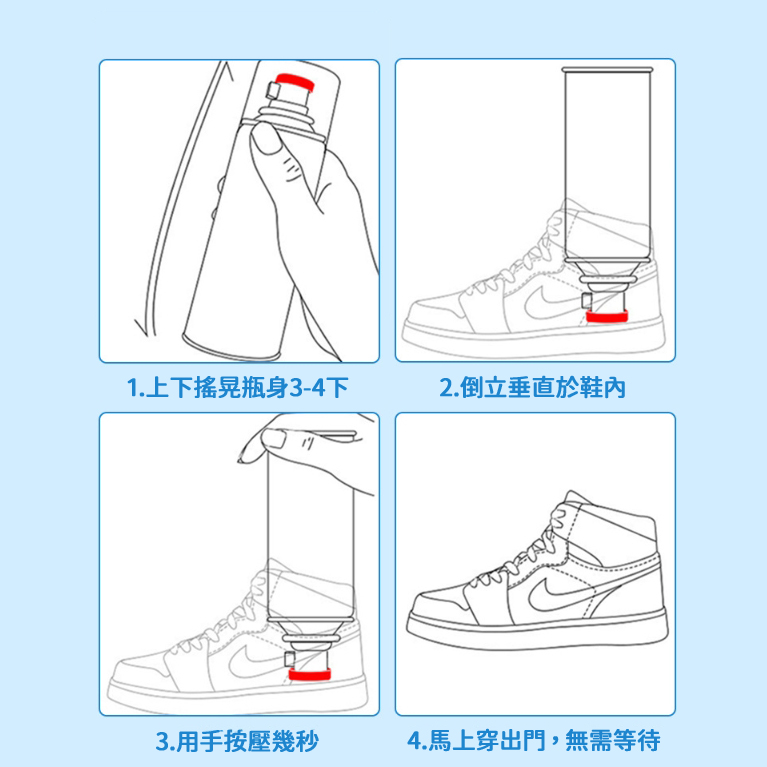 1.上下搖晃瓶身3-4下

2.倒立垂直於鞋內

3.用手按壓幾秒

4.馬上穿出門，無需等待