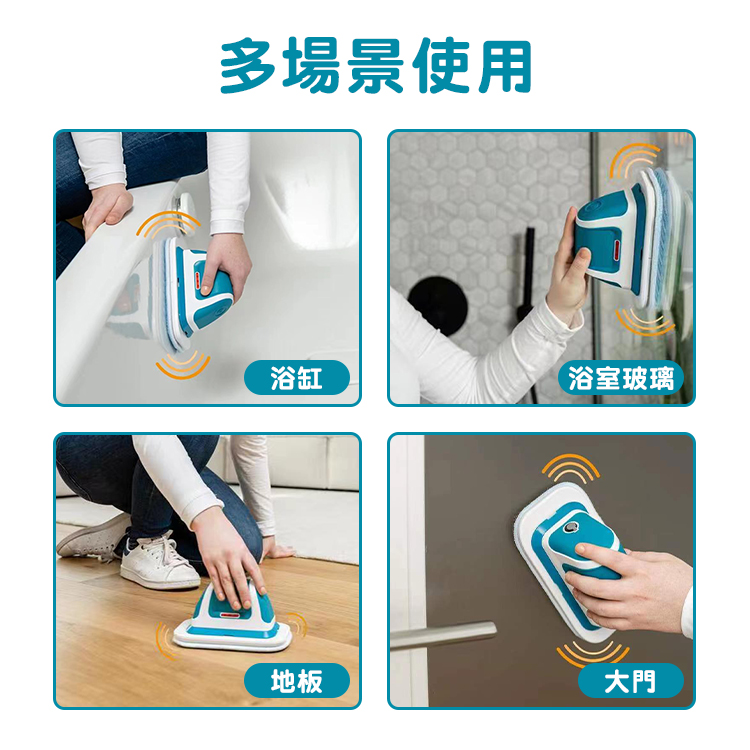 多場景使用

浴缸

浴室玻璃

地板

大門