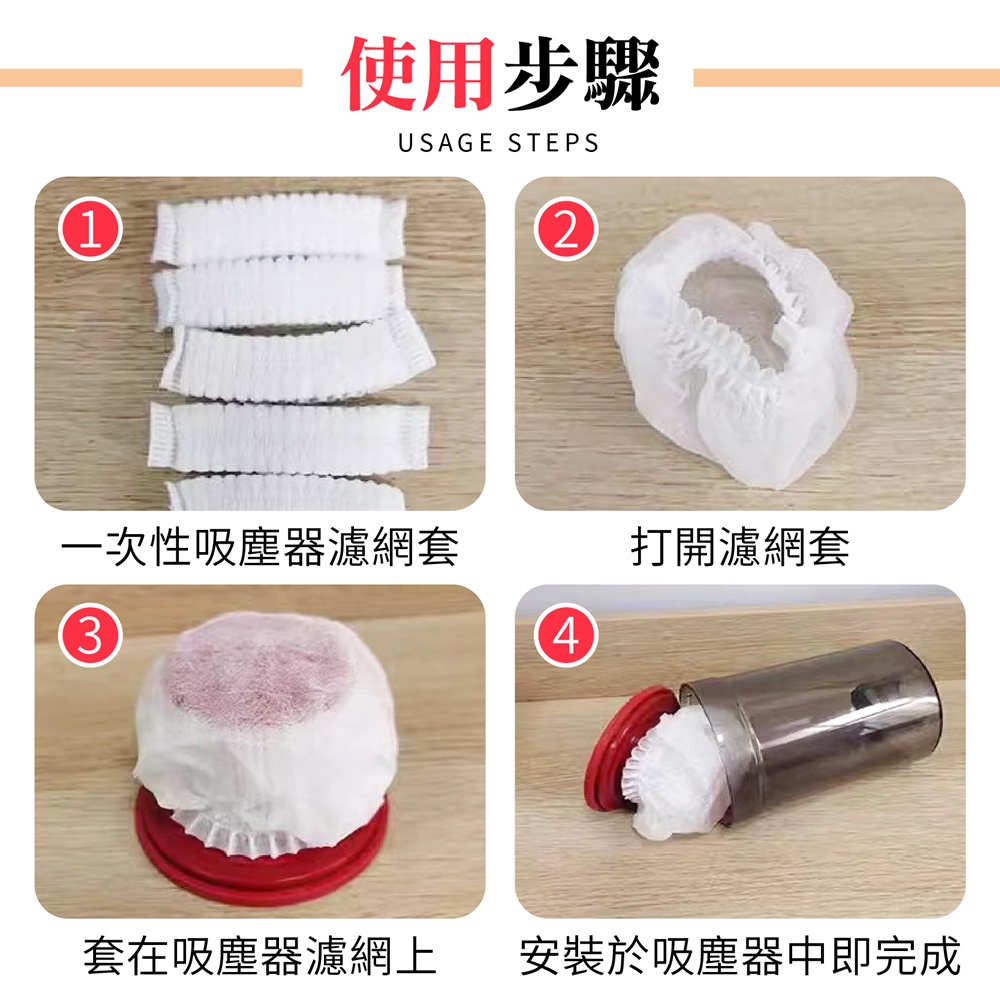 使用步驟

USAGE STEPS

1

一次性吸塵器濾網套

2

打開濾網套

3

套在吸塵器濾網上

4

安裝於吸塵器中即完成