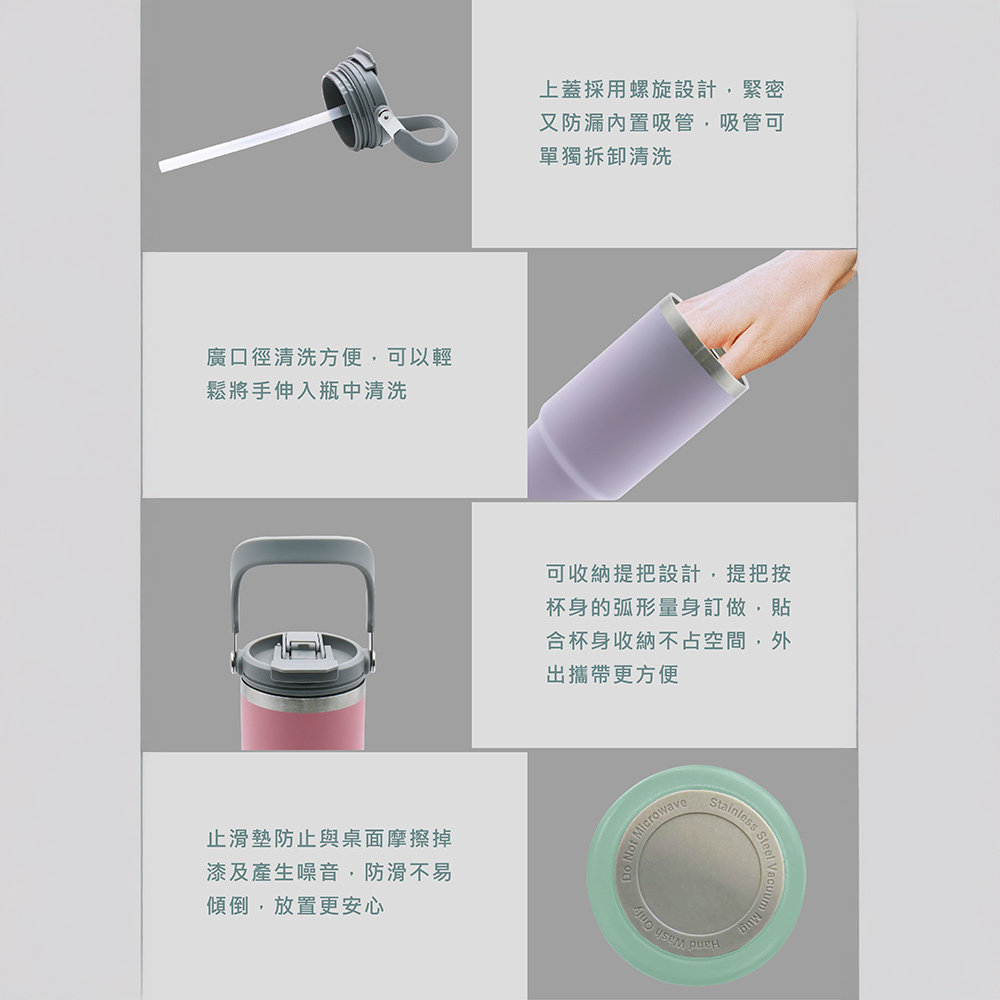 上蓋採用螺旋設計，緊密又防漏內置吸管，吸管可單獨拆卸清洗

廣口徑清洗方便，可以輕鬆將手伸入瓶中清洗

可收納提把設計，提把按杯身的弧形量身訂做，貼合杯身收納不占空間，外出攜帶更方便

止滑墊防止與桌面摩擦掉漆及產生噪音，防滑不易傾倒，放置更安心

Do Not Microwave Stainless Steel Vacuum Mug Hand Wash Only