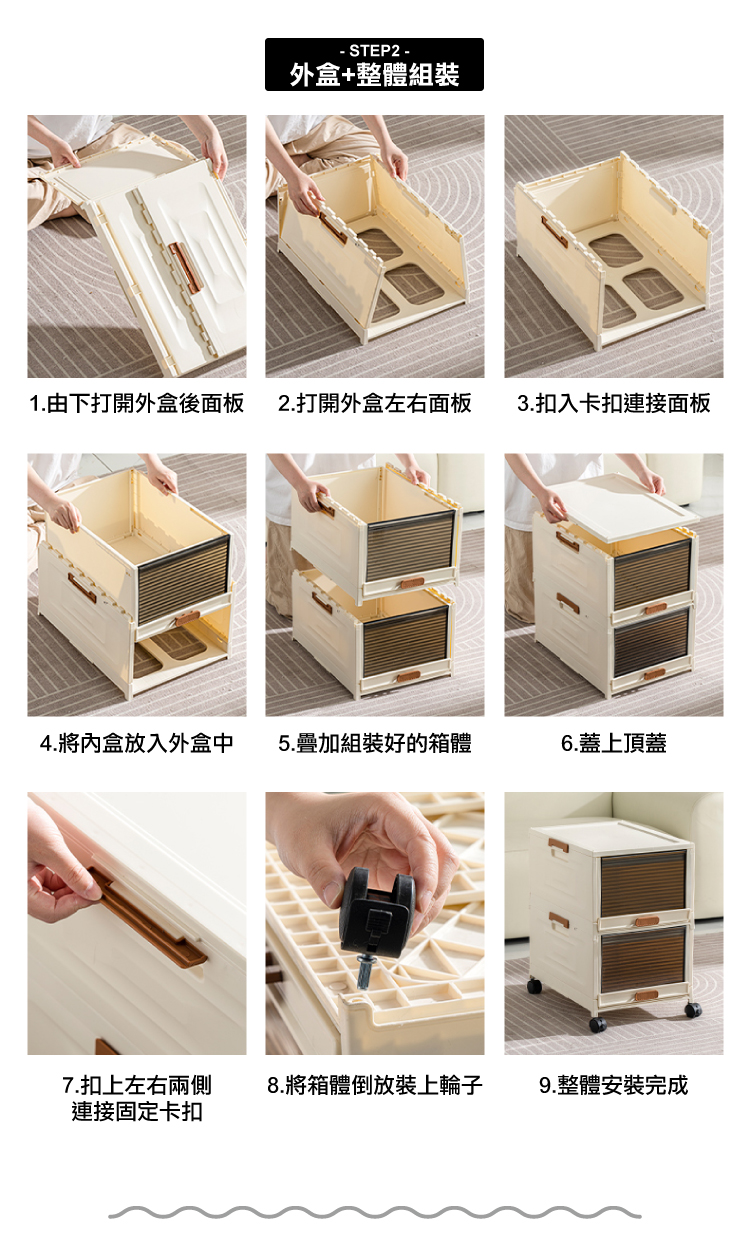 - STEP2 -
外盒+整體組裝

1.由下打開外盒後面板

2.打開外盒左右面板

3.扣入卡扣連接面板

4.將內盒放入外盒中

5.疊加組裝好的箱體

6.蓋上頂蓋

7.扣上左右兩側連接固定卡扣

8.將箱體倒放裝上輪子

9.整體安裝完成