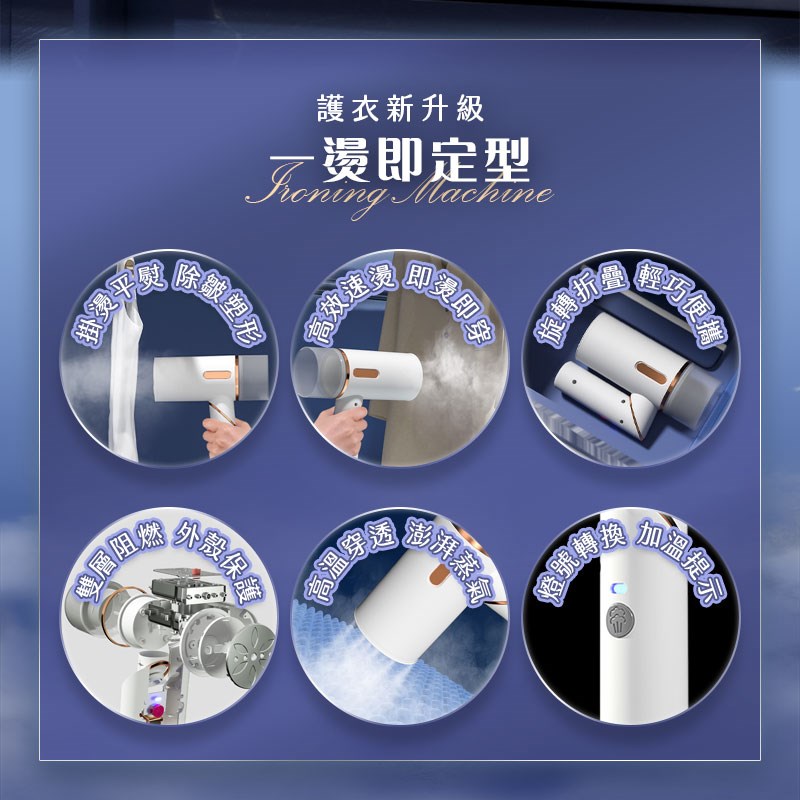 護衣新升級
一燙即定型
Ironing Machine

掛燙平熨 除皺塑形

高效速燙 即燙即穿

旋轉折疊 輕巧便攜

雙層阻燃 外殼保護

高溫穿透 澎湃蒸氣

燈號轉換 加溫提示