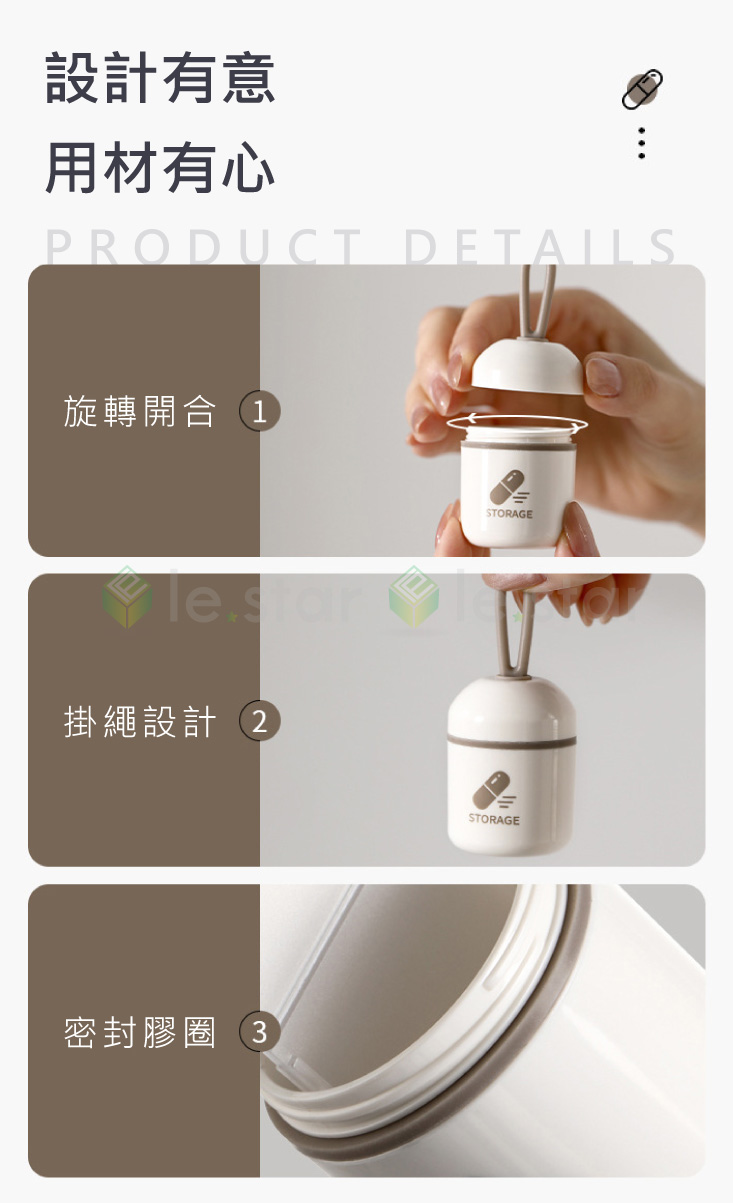 設計有意
用材有心

PRODUCT DETAILS

旋轉開合 1

STORAGE

le.star le.star

掛繩設計 2

STORAGE

密封膠圈 3