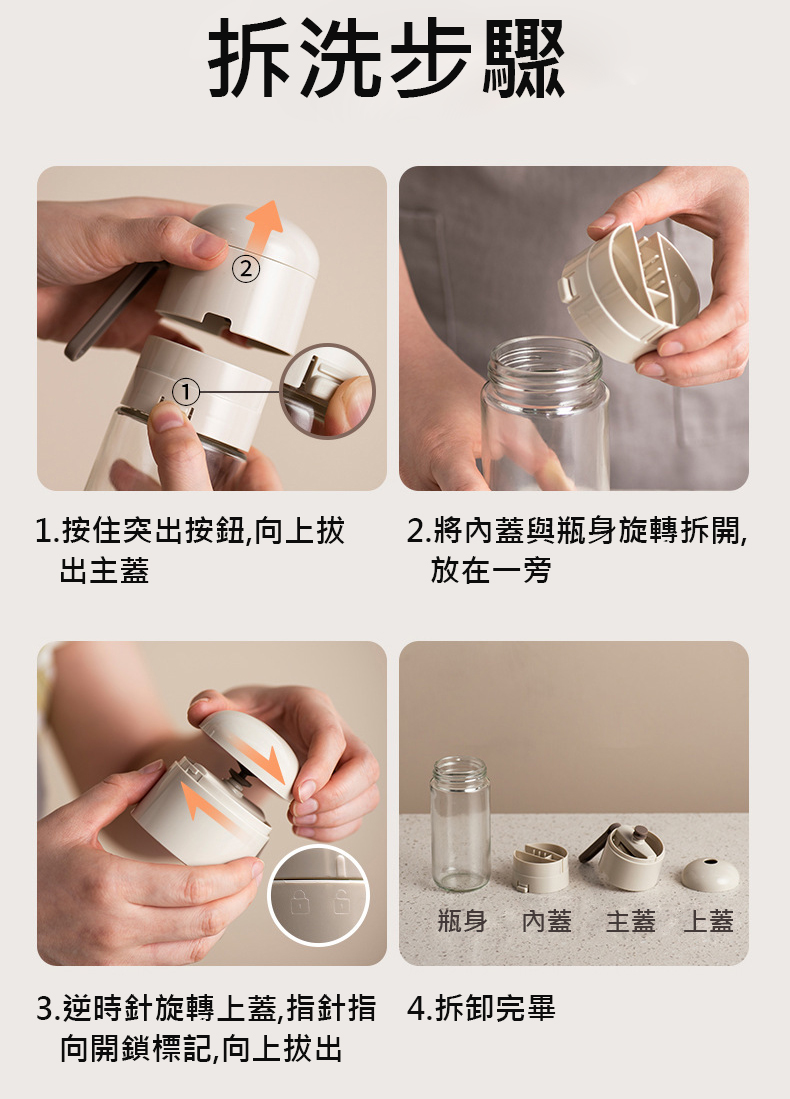 拆洗步驟

②

①

1.按住突出按鈕,向上拔出主蓋

2.將內蓋與瓶身旋轉拆開,放在一旁

瓶身 內蓋 主蓋 上蓋

3.逆時針旋轉上蓋,指針指向開鎖標記,向上拔出

4.拆卸完畢