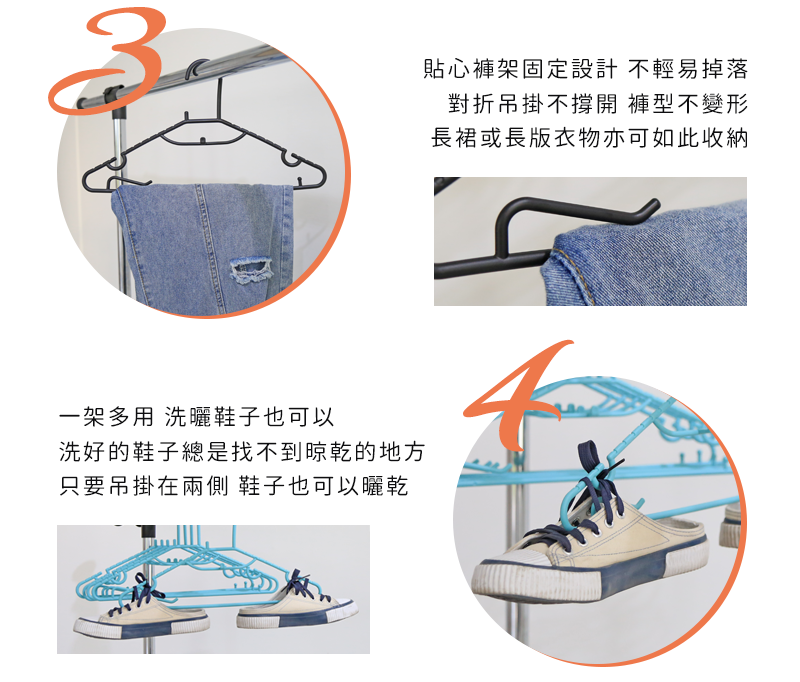 3

貼心褲架固定設計 不輕易掉落
對折吊掛不撐開 褲型不變形
長裙或長版衣物亦可如此收納

4

一架多用 洗曬鞋子也可以
洗好的鞋子總是找不到晾乾的地方
只要吊掛在兩側 鞋子也可以曬乾