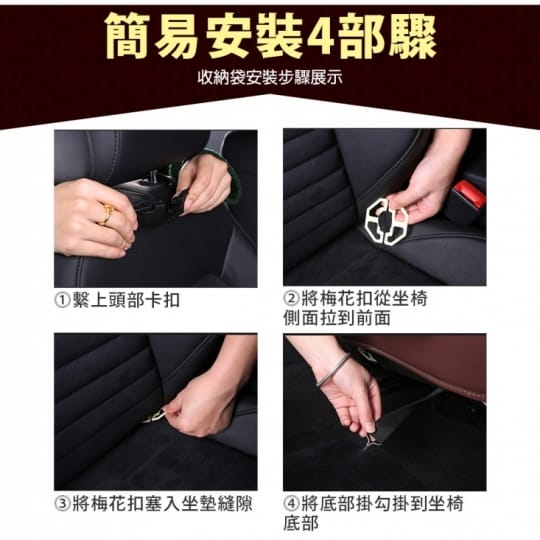 簡易安裝4部驟

收納袋安裝步驟展示

①繫上頭部卡扣

②將梅花扣從坐椅側面拉到前面

③將梅花扣塞入坐墊縫隙

④將底部掛勾掛到坐椅底部