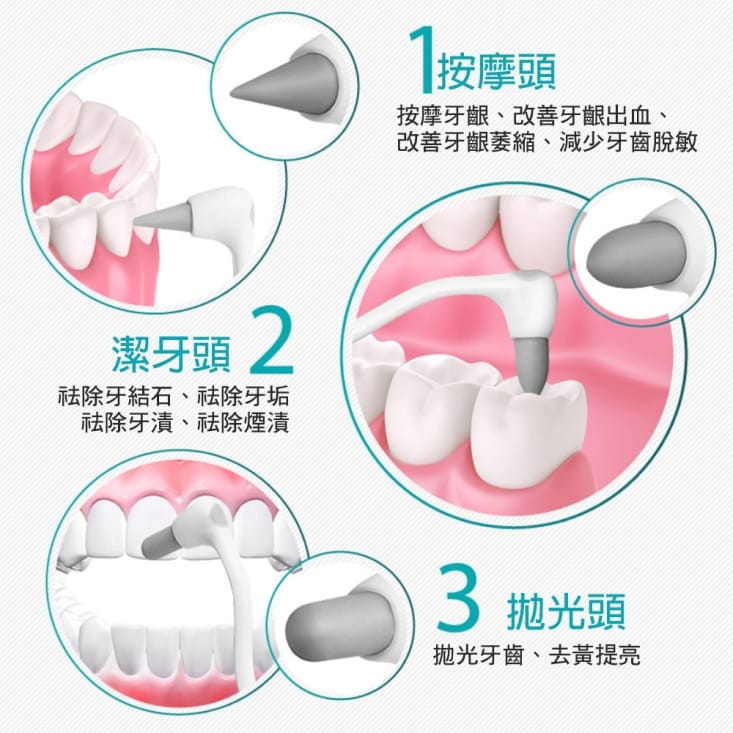 1按摩頭
按摩牙齦、改善牙齦出血、改善牙齦萎縮、減少牙齒脫敏

潔牙頭 2
祛除牙結石、祛除牙垢
祛除牙漬、祛除煙漬

3 拋光頭
拋光牙齒、去黃提亮