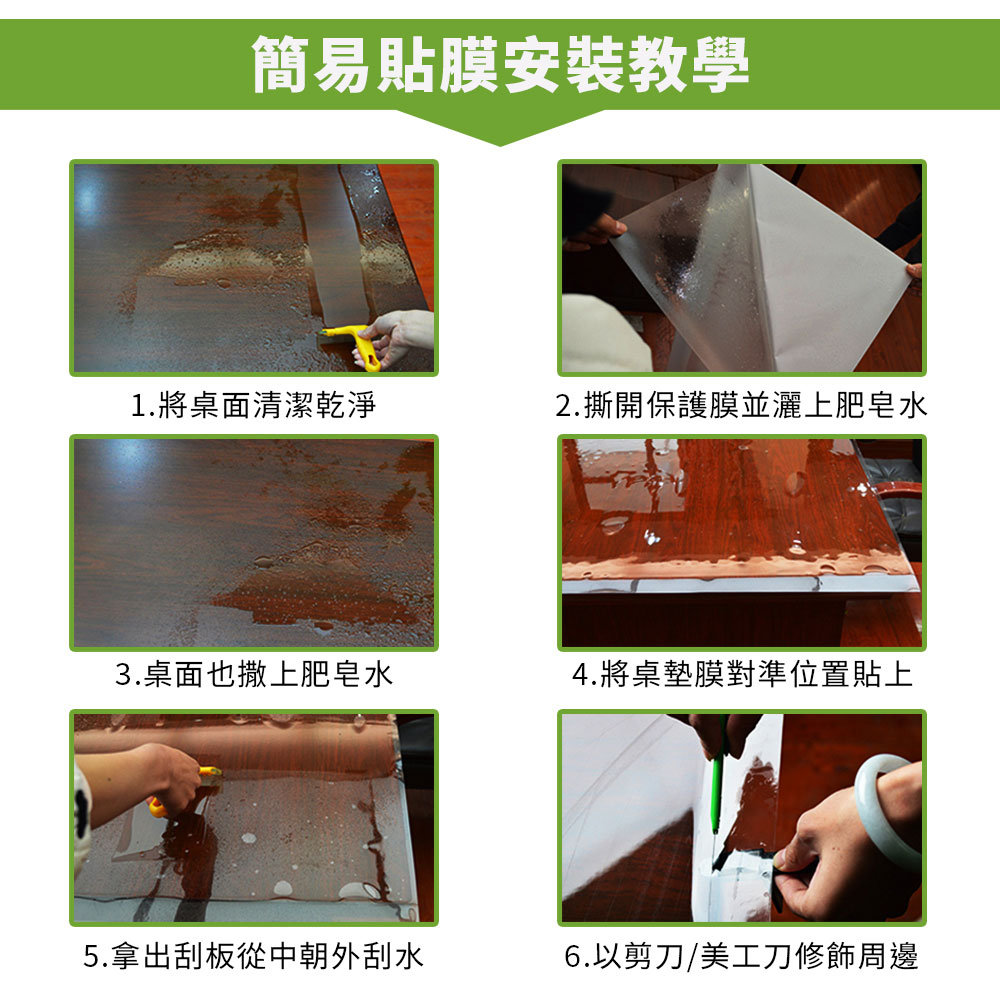 簡易貼膜安裝教學

1.將桌面清潔乾淨

2.撕開保護膜並灑上肥皂水

3.桌面也撒上肥皂水

4.將桌墊膜對準位置貼上

5.拿出刮板從中朝外刮水

6.以剪刀/美工刀修飾周邊