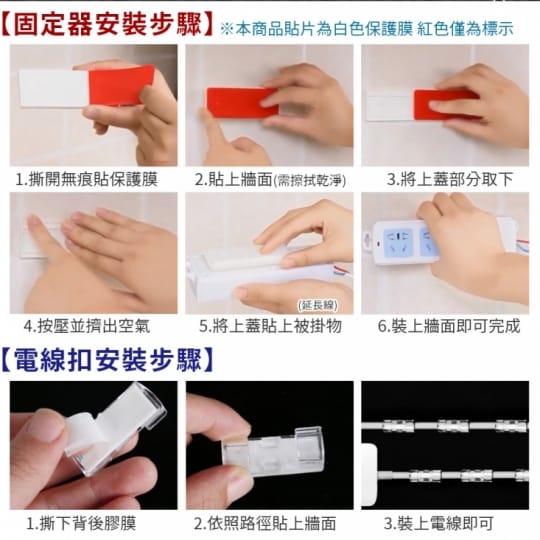 【固定器安裝步驟】※本商品貼片為白色保護膜 紅色僅為標示

1.撕開無痕貼保護膜

2.貼上牆面(需擦拭乾淨)

3.將上蓋部分取下

4.按壓並擠出空氣

(延長線)

5.將上蓋貼上被掛物

6.裝上牆面即可完成

【電線扣安裝步驟】

1.撕下背後膠膜

2.依照路徑貼上牆面

3.裝上電線即可