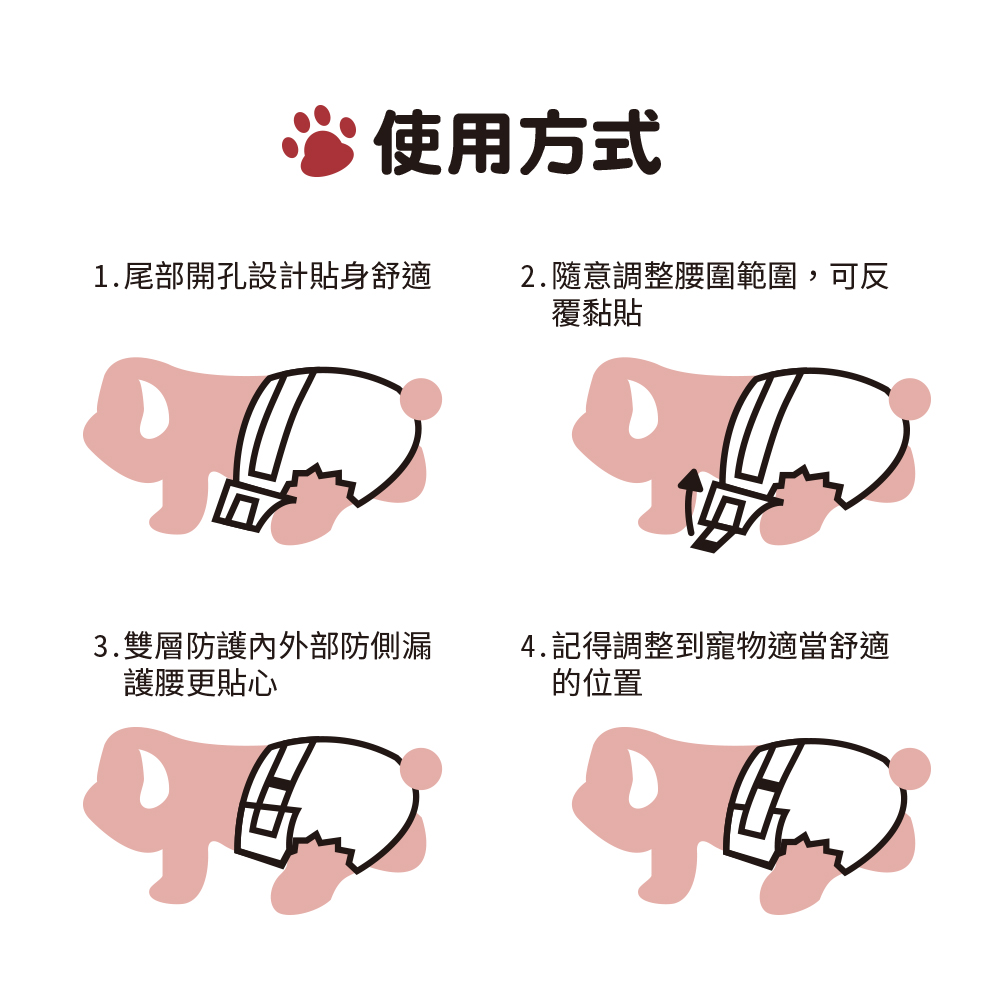 使用方式

1.尾部開孔設計貼身舒適

2.隨意調整腰圍範圍，可反覆黏貼

3.雙層防護內外部防側漏護腰更貼心

4.記得調整到寵物適當舒適的位置