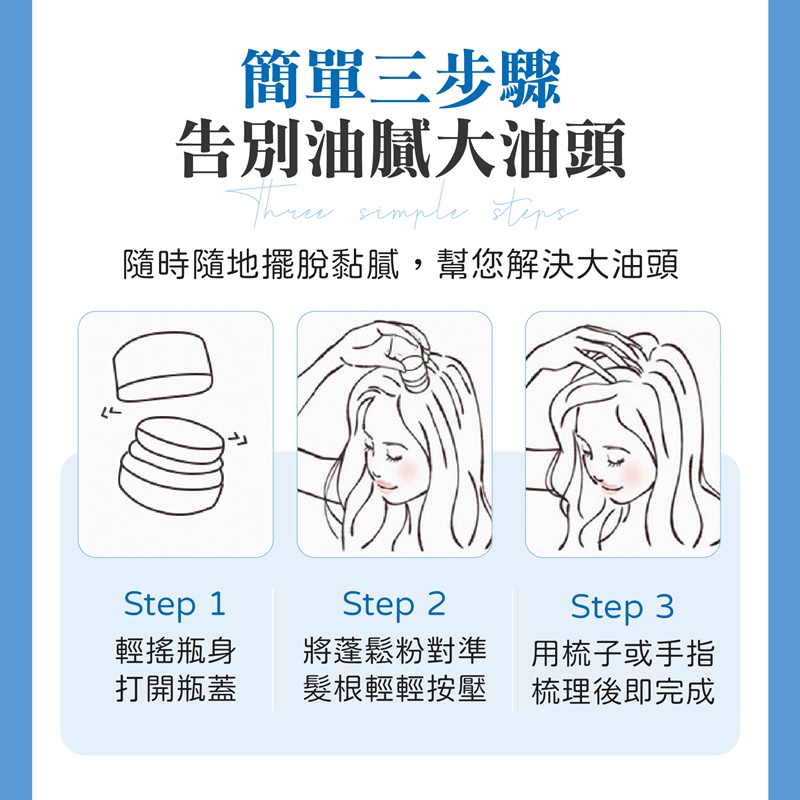 簡單三步驟
告別油膩大油頭
Three simple steps

隨時隨地擺脫黏膩，幫您解決大油頭

Step 1
輕搖瓶身
打開瓶蓋

Step 2
將蓬鬆粉對準
髮根輕輕按壓

Step 3
用梳子或手指
梳理後即完成