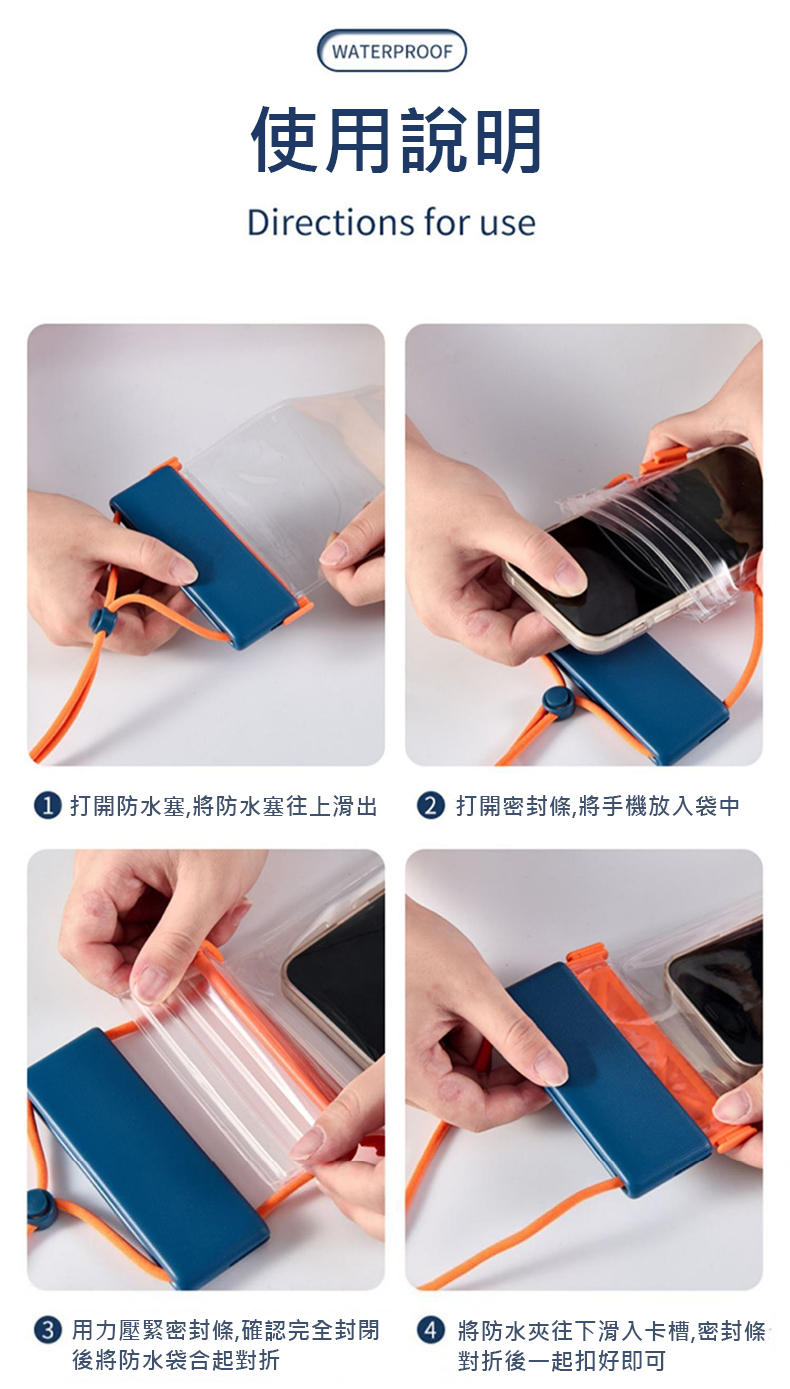 WATERPROOF

使用說明

Directions for use

1 打開防水塞,將防水塞往上滑出

2 打開密封條,將手機放入袋中

3 用力壓緊密封條,確認完全封閉後將防水袋合起對折

4 將防水夾往下滑入卡槽,密封條對折後一起扣好即可